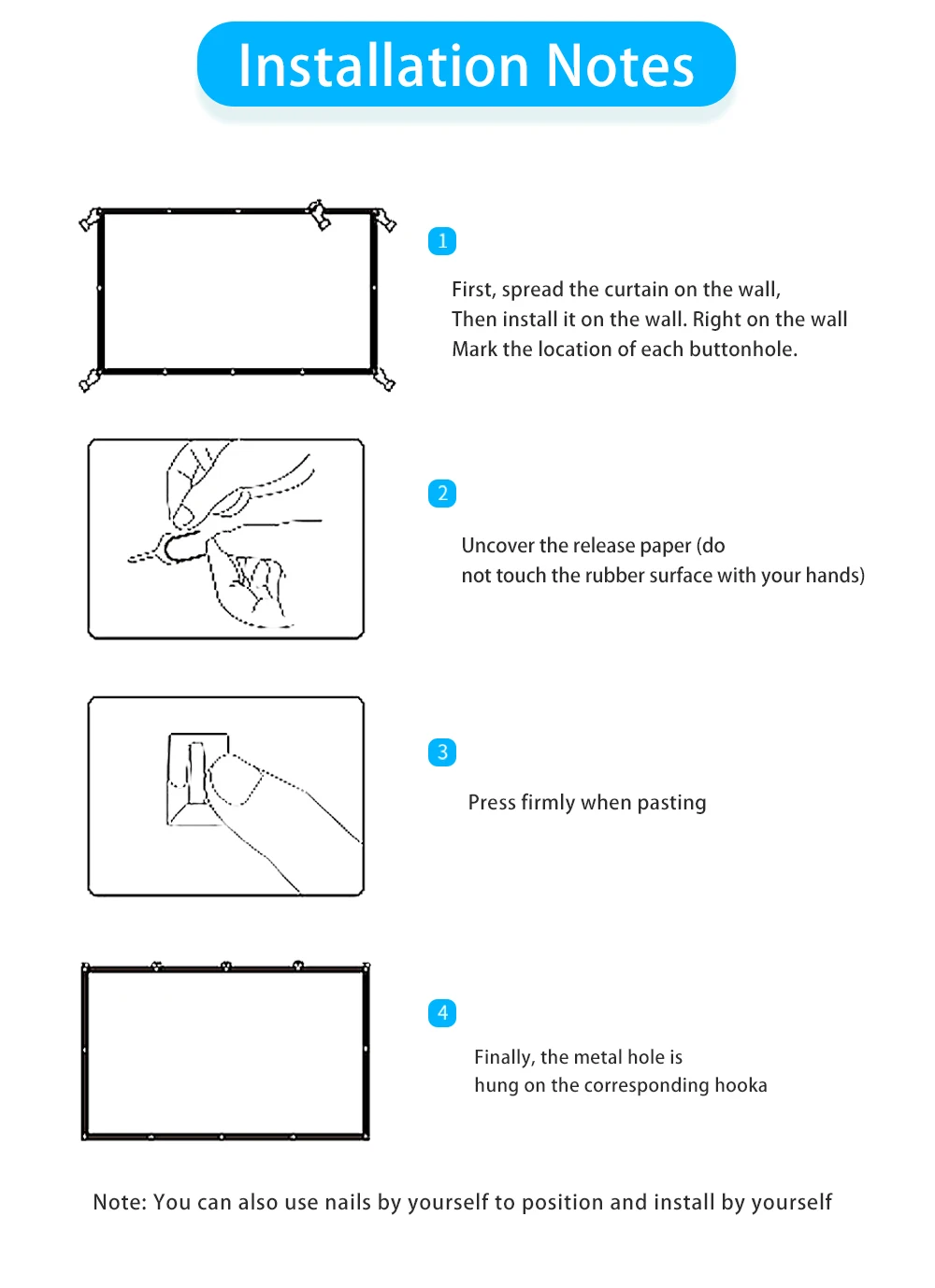 Installation Notes

1

First, spread the curtain on the wall,
Then install it on the wall. Right on the wall
Mark the location of each buttonhole.

2

Uncover the release paper (do not touch the rubber surface with your hands)

3

Press firmly when pasting

4

Finally, the metal hole is hung on the corresponding hooka

Note: You can also use nails by yourself to position and install by yourself