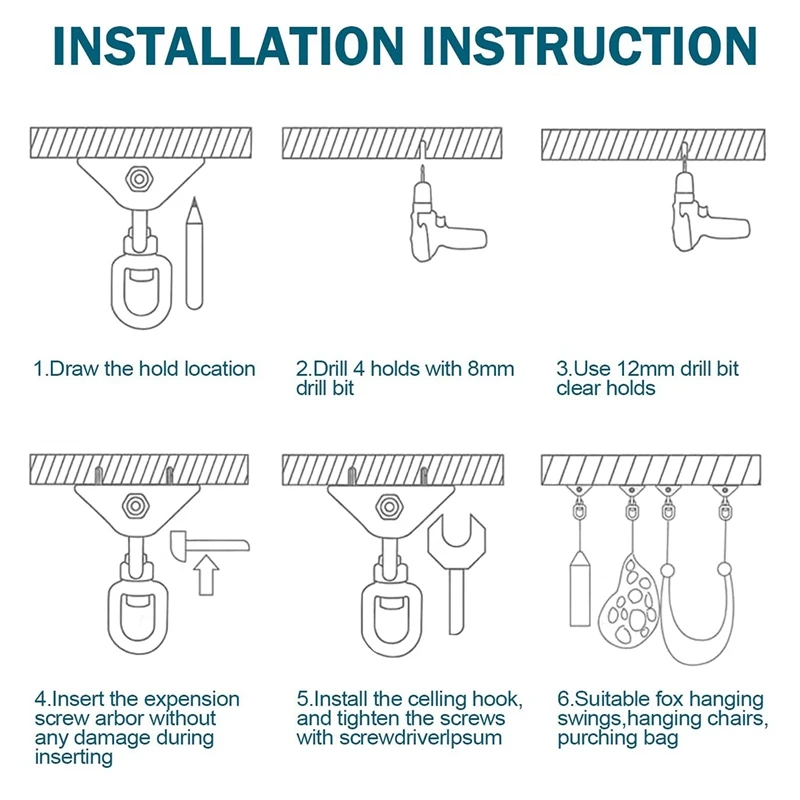 INSTALLATION INSTRUCTION

1.Draw the hold location

2.Drill 4 holds with 8mm drill bit

3.Use 12mm drill bit clear holds

4.Insert the expension screw arbor without any damage during inserting

5.Install the celling hook, and tighten the screws with screwdriverlpsum

6.Suitable fox hanging swings,hanging chairs, purching bag