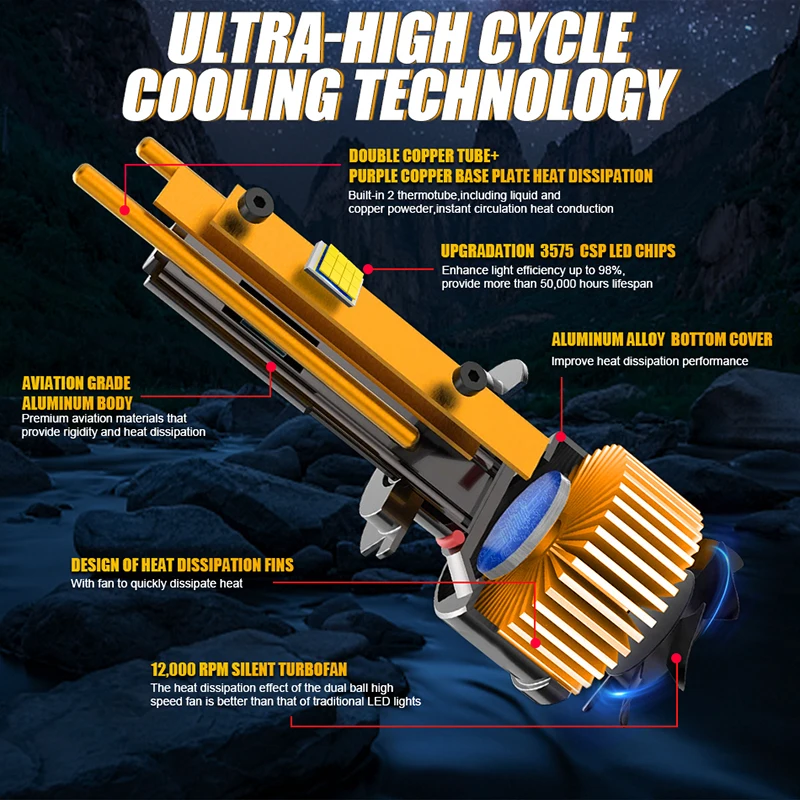 ULTRA-HIGH CYCLE COOLING TECHNOLOGY

DOUBLE COPPER TUBE+ PURPLE COPPER BASE PLATE HEAT DISSIPATION
Built-in 2 thermotube,including liquid and copper poweder,instant circulation heat conduction

UPGRADATION 3575 CSP LED CHIPS
Enhance light efficiency up to 98%, provide more than 50,000 hours lifespan

ALUMINUM ALLOY BOTTOM COVER
Improve heat dissipation performance

AVIATION GRADE ALUMINUM BODY
Premium aviation materials that provide rigidity and heat dissipation

DESIGN OF HEAT DISSIPATION FINS
With fan to quickly dissipate heat

12,000 RPM SILENT TURBOFAN
The heat dissipation effect of the dual ball high speed fan is better than that of traditional LED lights