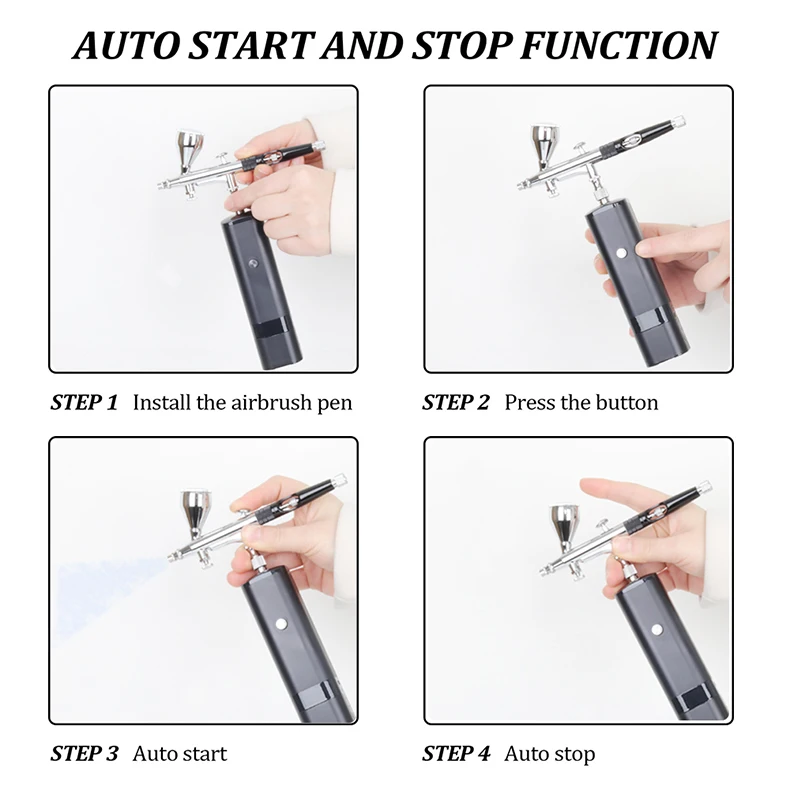 AUTO START AND STOP FUNCTION

STEP 1 Install the airbrush pen

STEP 2 Press the button

STEP 3 Auto start

STEP 4 Auto stop