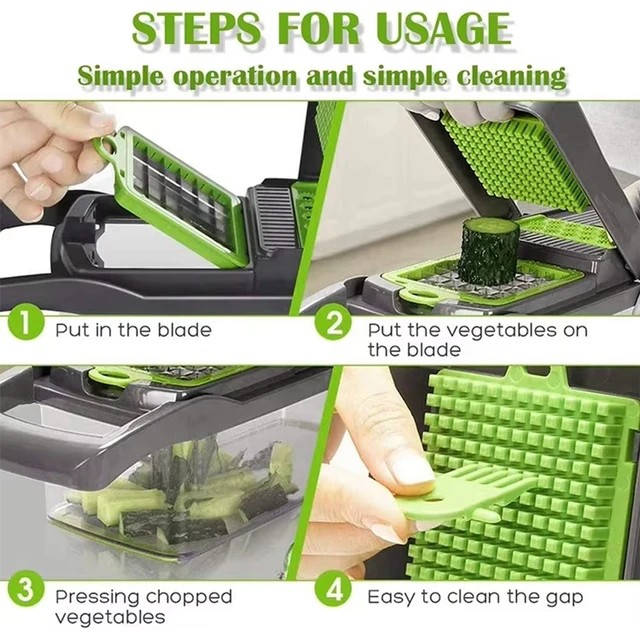 STEPS FOR USAGE
Simple operation and simple cleaning

1 Put in the blade

2 Put the vegetables on the blade

3 Pressing chopped vegetables

4 Easy to clean the gap