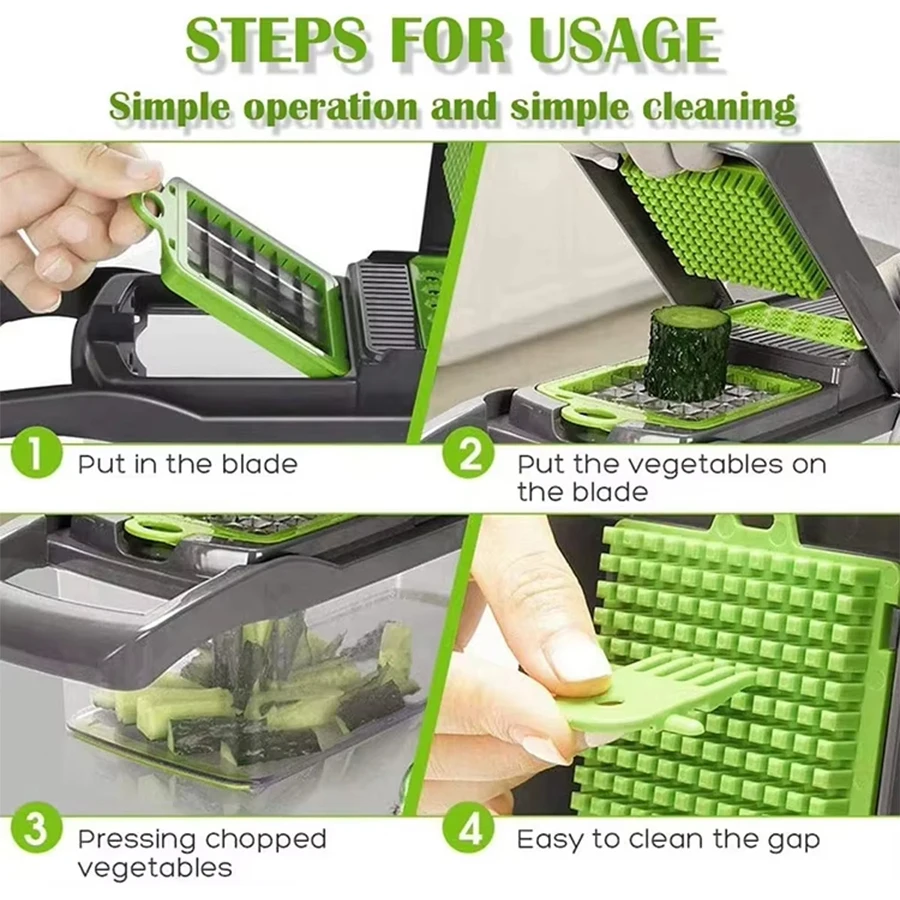 STEPS FOR USAGE
Simple operation and simple cleaning

1 Put in the blade

2 Put the vegetables on the blade

3 Pressing chopped vegetables

4 Easy to clean the gap