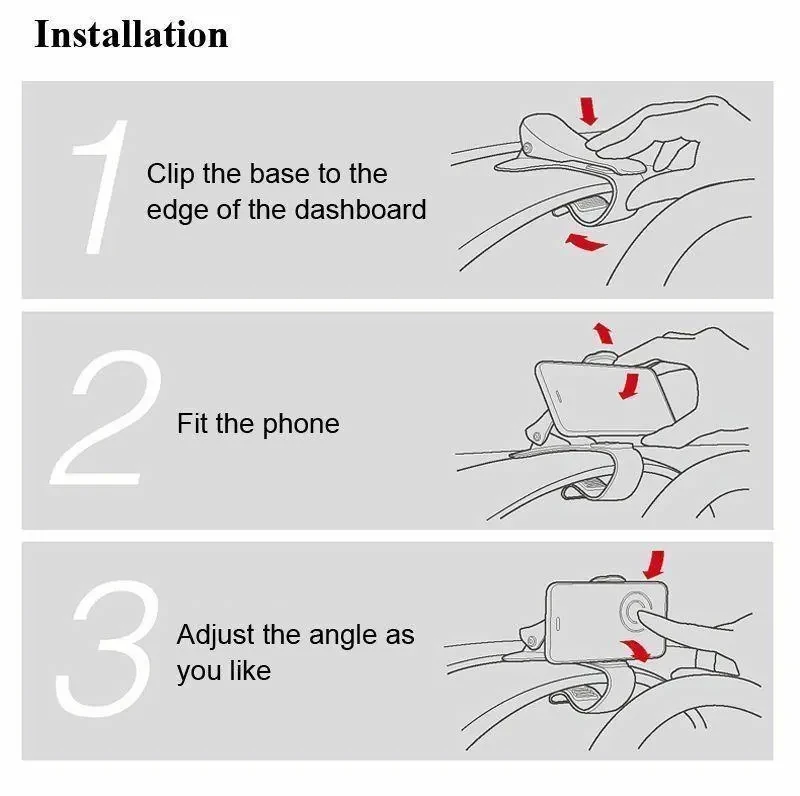 Installation

1

Clip the base to the edge of the dashboard

2

Fit the phone

3

Adjust the angle as you like