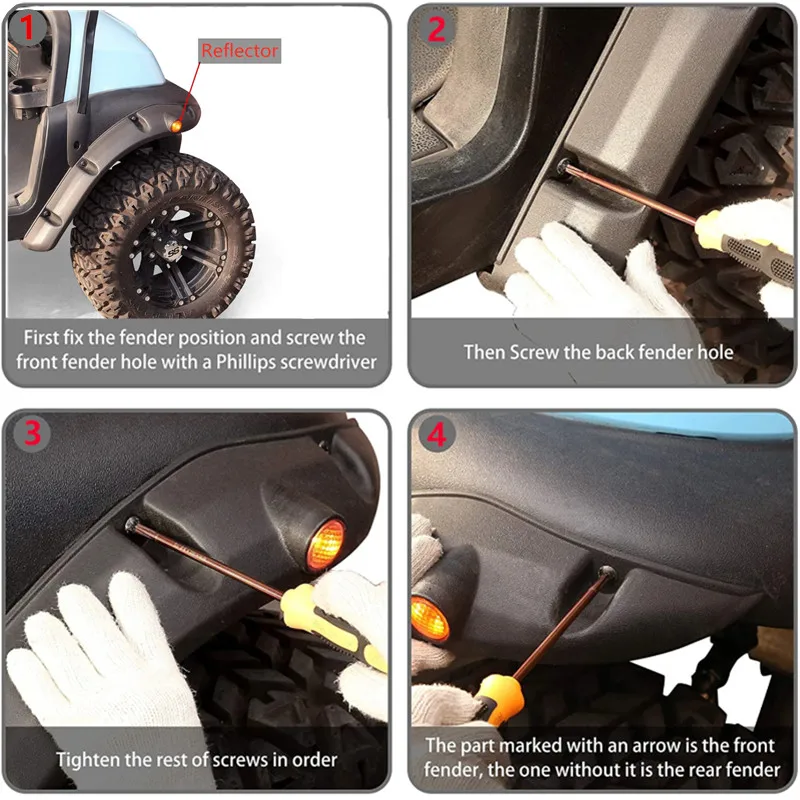 1

Reflector

First fix the fender position and screw the front fender hole with a Phillips screwdriver

2

Then Screw the back fender hole

3

Tighten the rest of screws in order

4

The part marked with an arrow is the front fender, the one without it is the rear fender