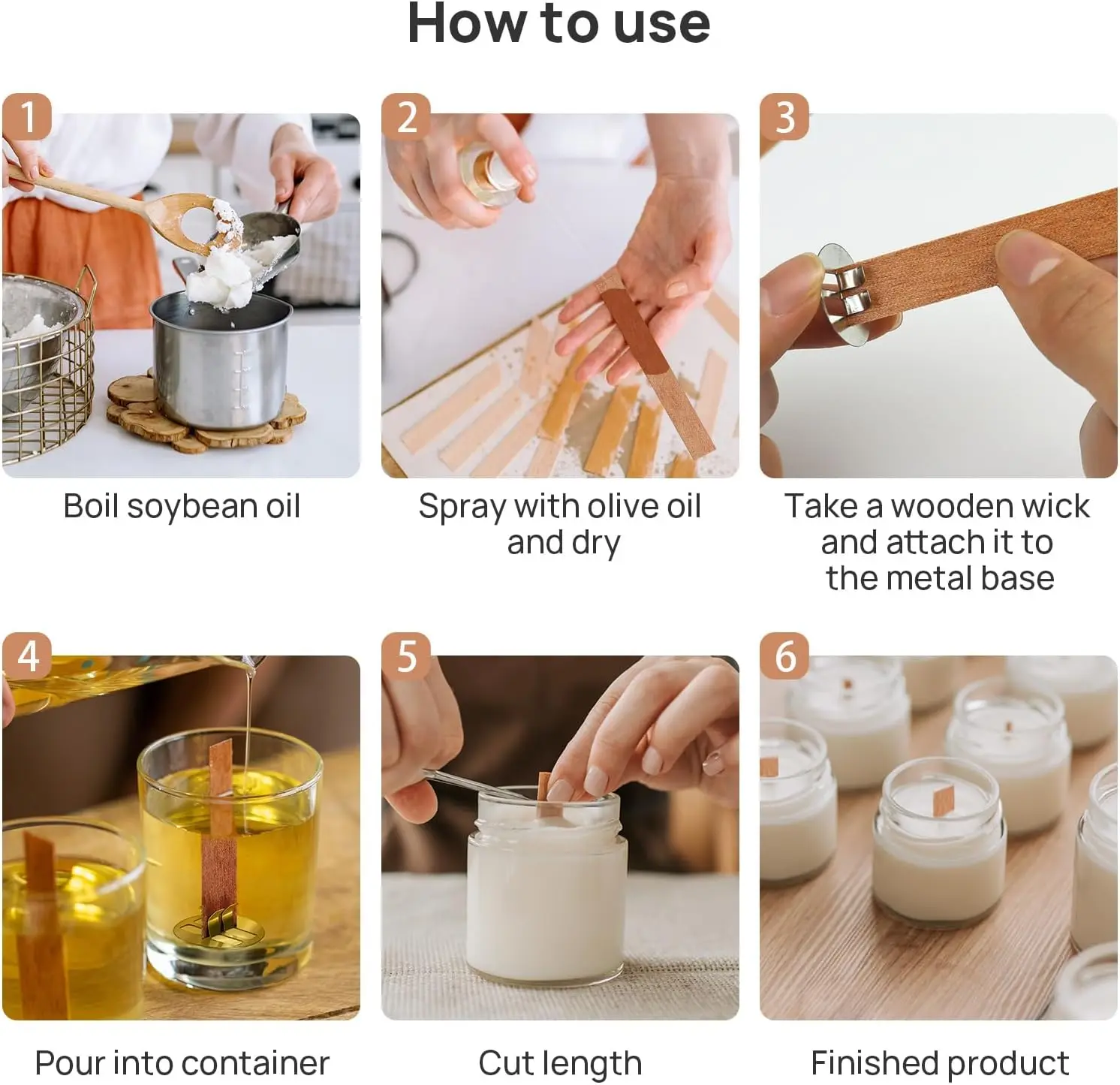 How to use

1
Boil soybean oil

2
Spray with olive oil and dry

3
Take a wooden wick and attach it to the metal base

4
Pour into container

5
Cut length

6
Finished product