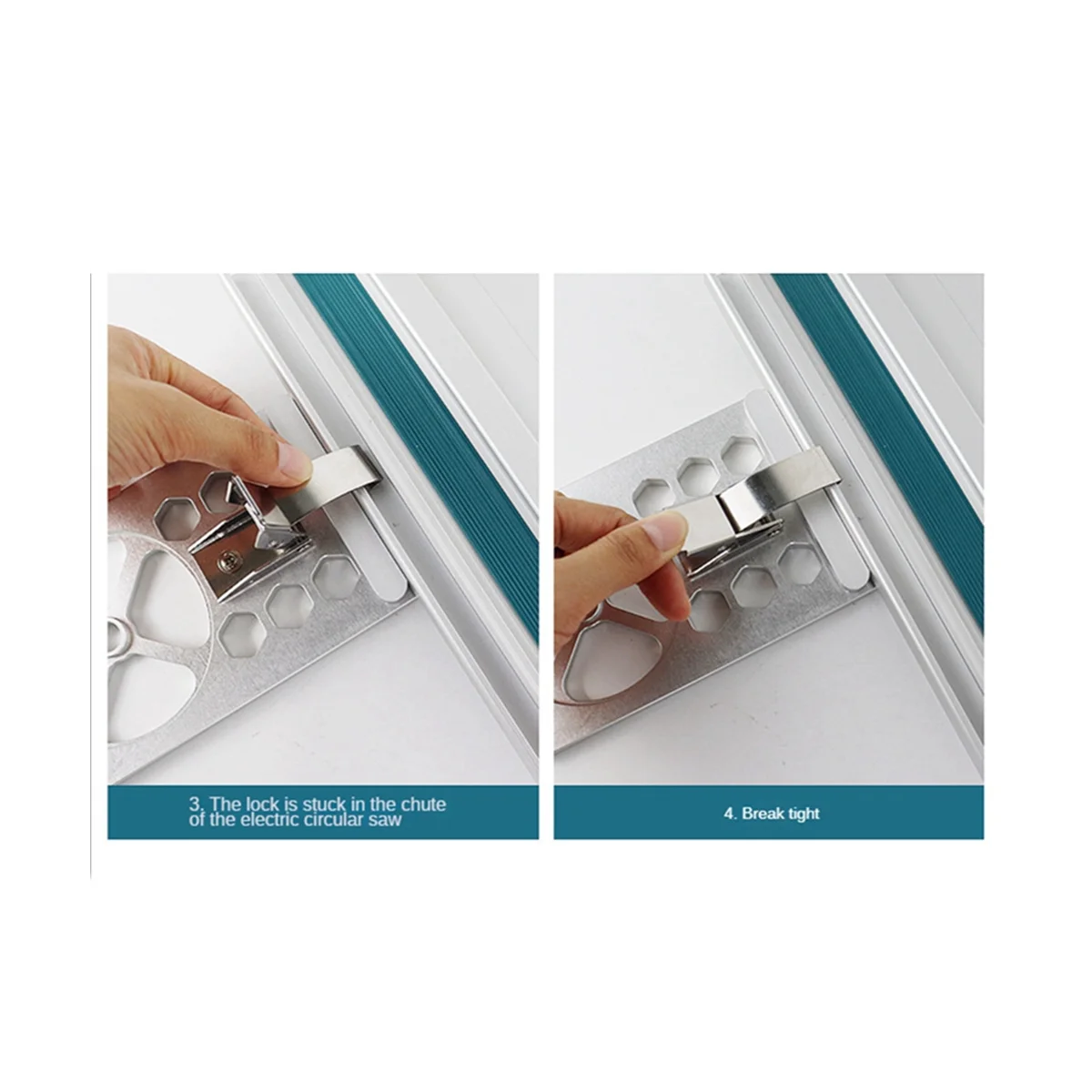 3. The lock is stuck in the chute of the electric circular saw

4. Break tight