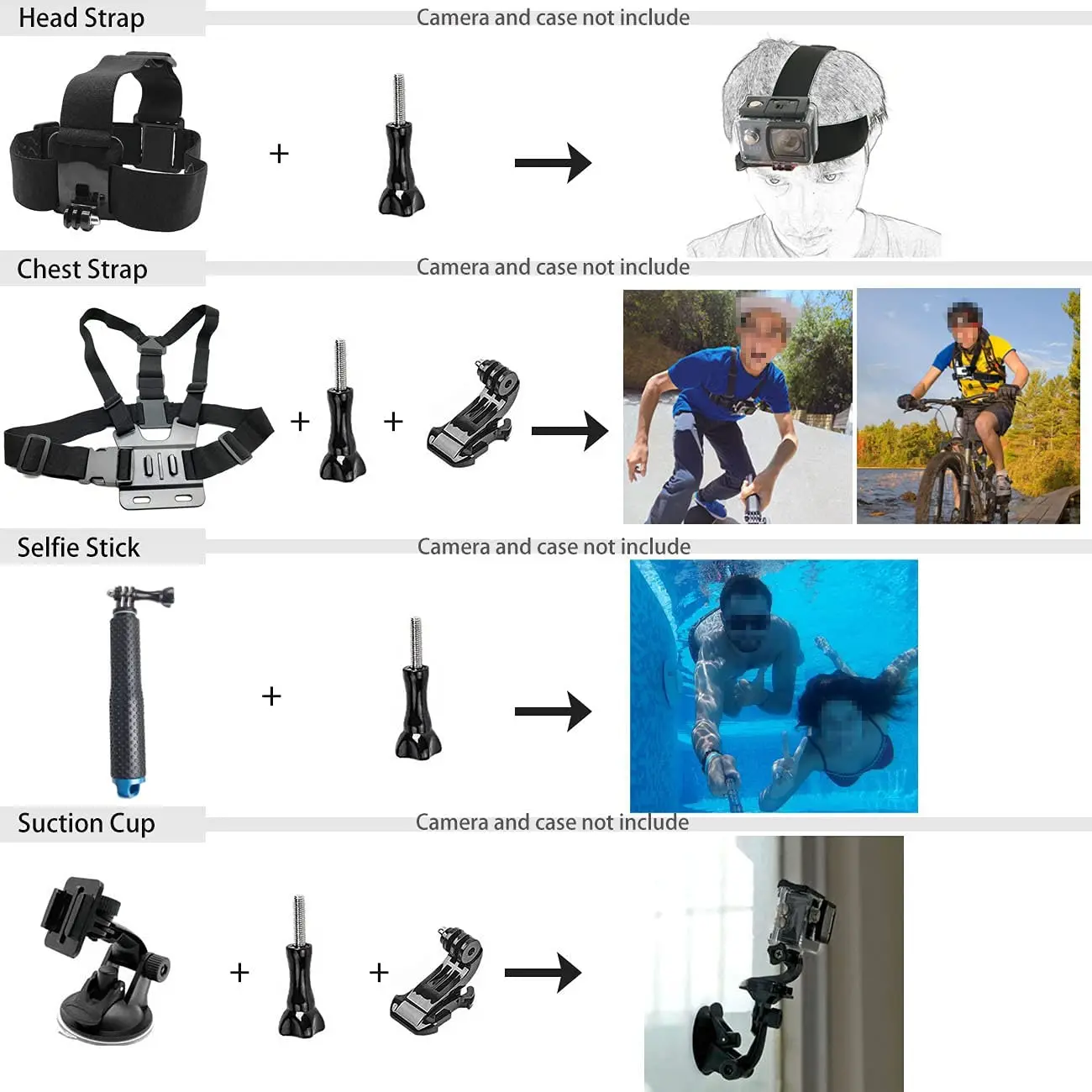 Head Strap
Camera and case not include

+

Chest Strap
Camera and case not include

+ +

Selfie Stick
Camera and case not include

+

Suction Cup
Camera and case not include

+ +