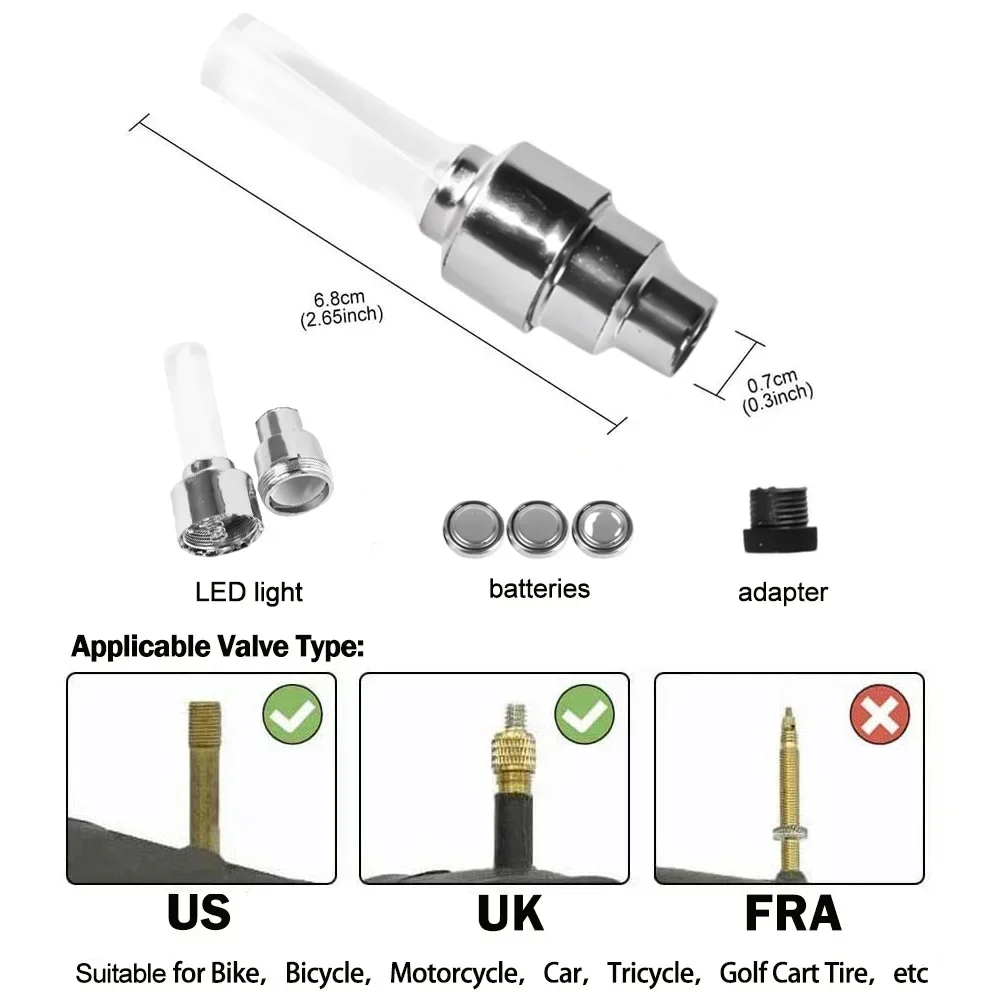 6.8cm
(2.65inch)

0.7cm
(0.3inch)

LED light

batteries

adapter

Applicable Valve Type:

US

UK

FRA

Suitable for Bike, Bicycle, Motorcycle, Car, Tricycle, Golf Cart Tire, etc