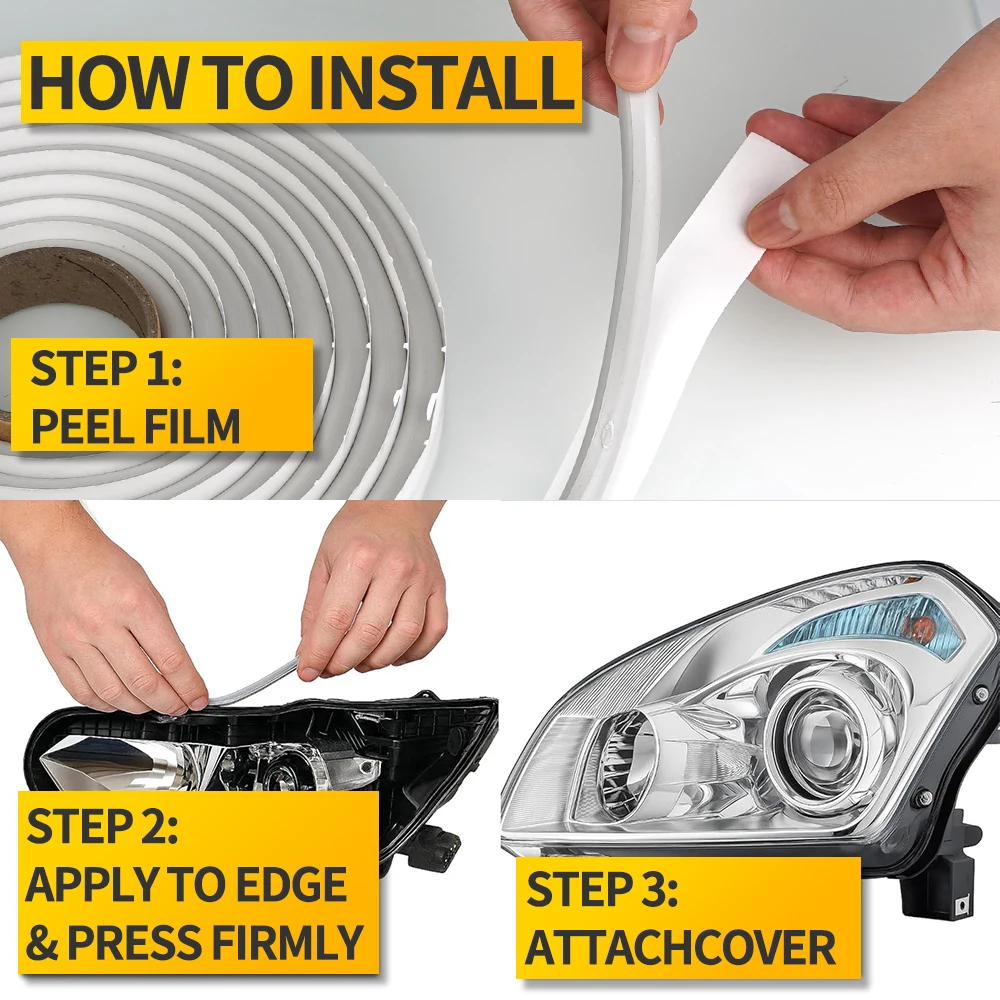 HOW TO INSTALL

STEP 1:
PEEL FILM

STEP 2:
APPLY TO EDGE
& PRESS FIRMLY

STEP 3:
ATTACHCOVER