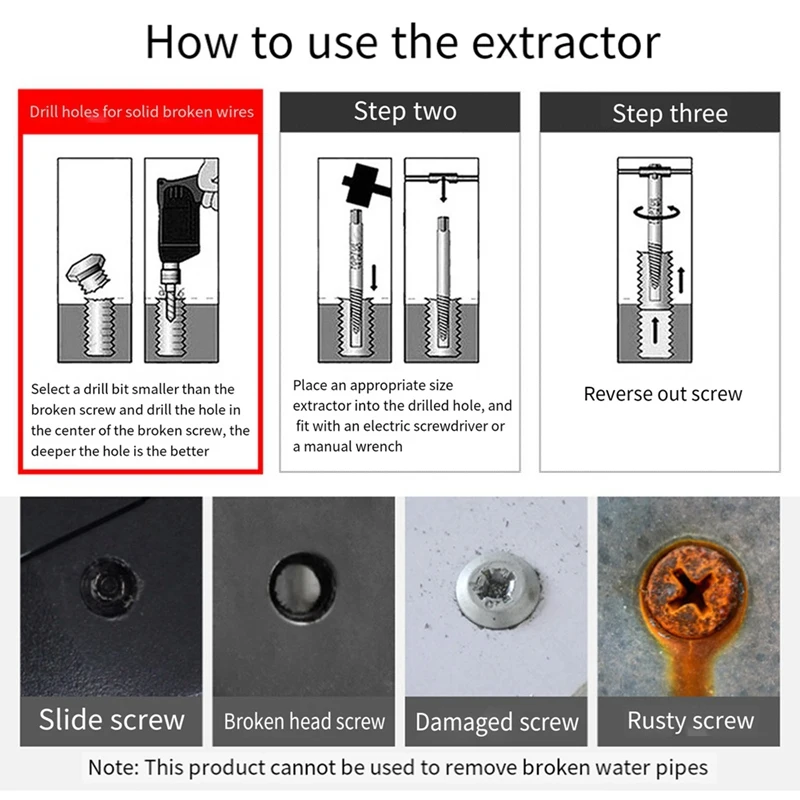 How to use the extractor

Drill holes for solid broken wires

Select a drill bit smaller than the broken screw and drill the hole in the center of the broken screw, the deeper the hole is the better

Step two

Place an appropriate size extractor into the drilled hole, and fit with an electric screwdriver or a manual wrench

Step three

Reverse out screw

Slide screw

Broken head screw

Damaged screw

Rusty screw

Note: This product cannot be used to remove broken water pipes