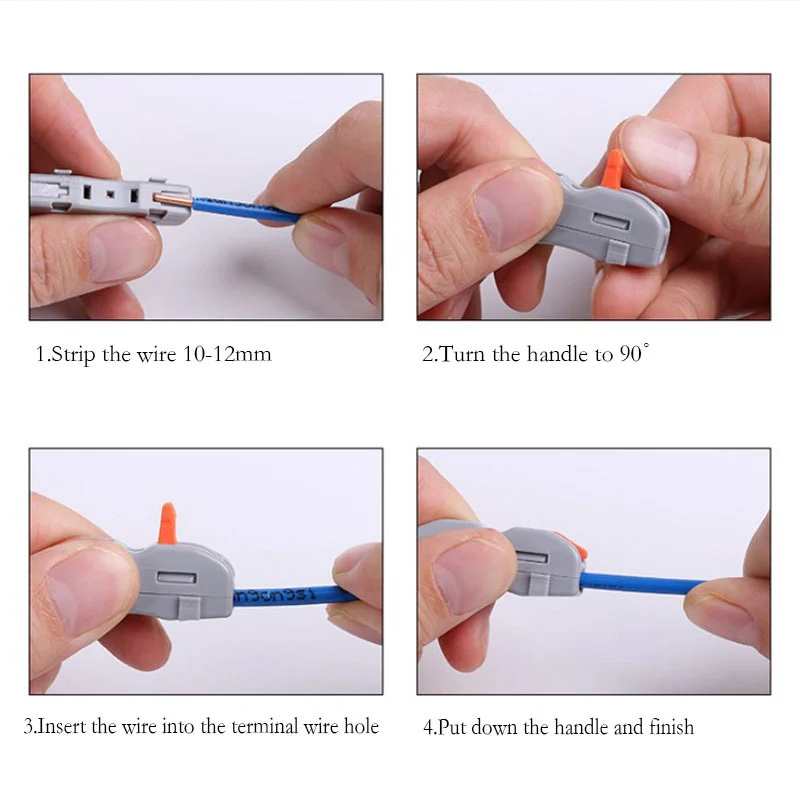 1.Strip the wire 10-12mm

2.Turn the handle to 90°

3.Insert the wire into the terminal wire hole

4.Put down the handle and finish