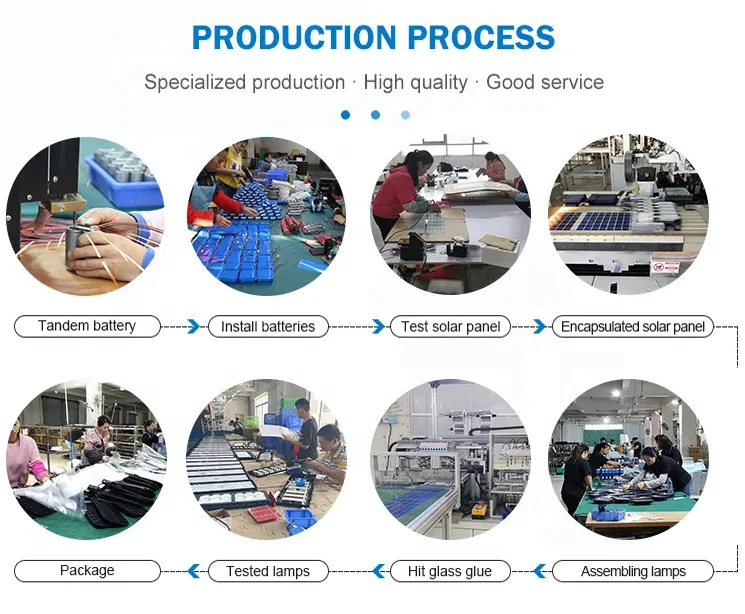 PRODUCTION PROCESS

Specialized production · High quality · Good service

Tandem battery

Install batteries

Test solar panel

Encapsulated solar panel

Package

Tested lamps

Hit glass glue

Assembling lamps