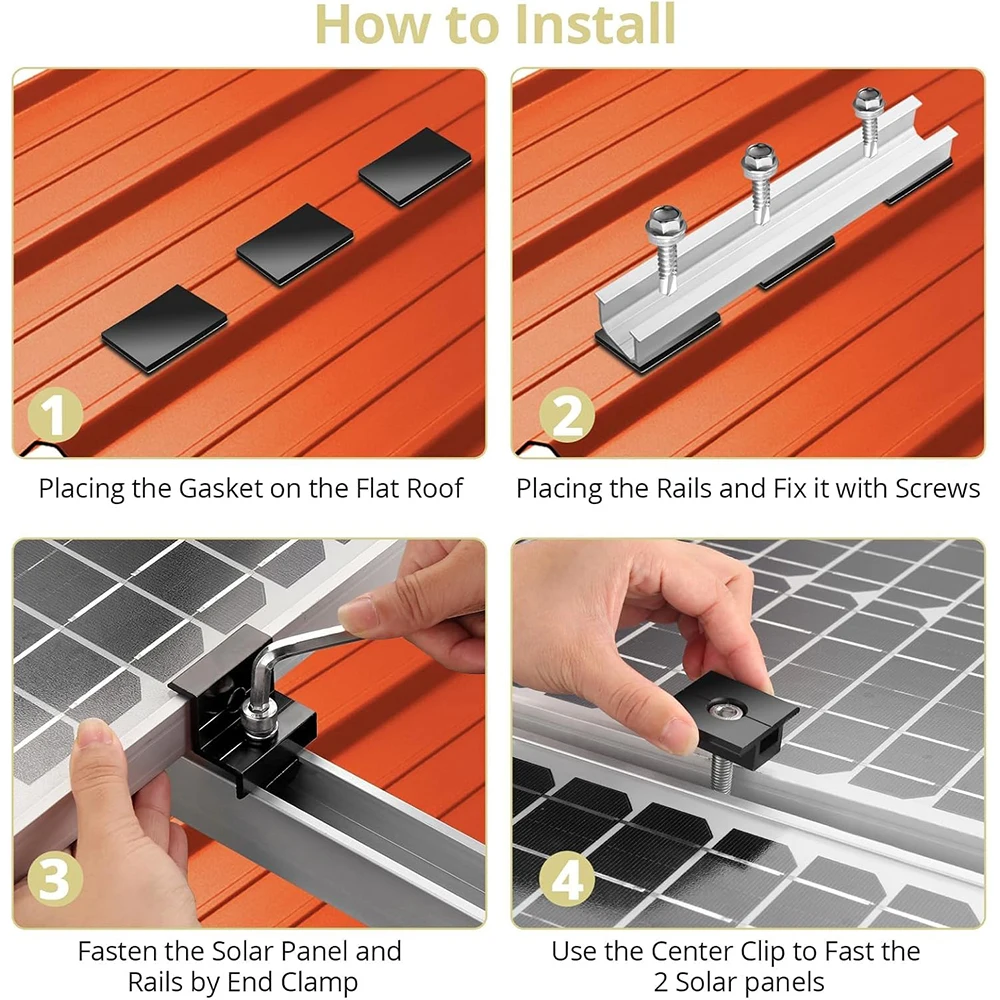 How to Install

1

Placing the Gasket on the Flat Roof

2

Placing the Rails and Fix it with Screws

3

Fasten the Solar Panel and Rails by End Clamp

4

Use the Center Clip to Fast the 2 Solar panels