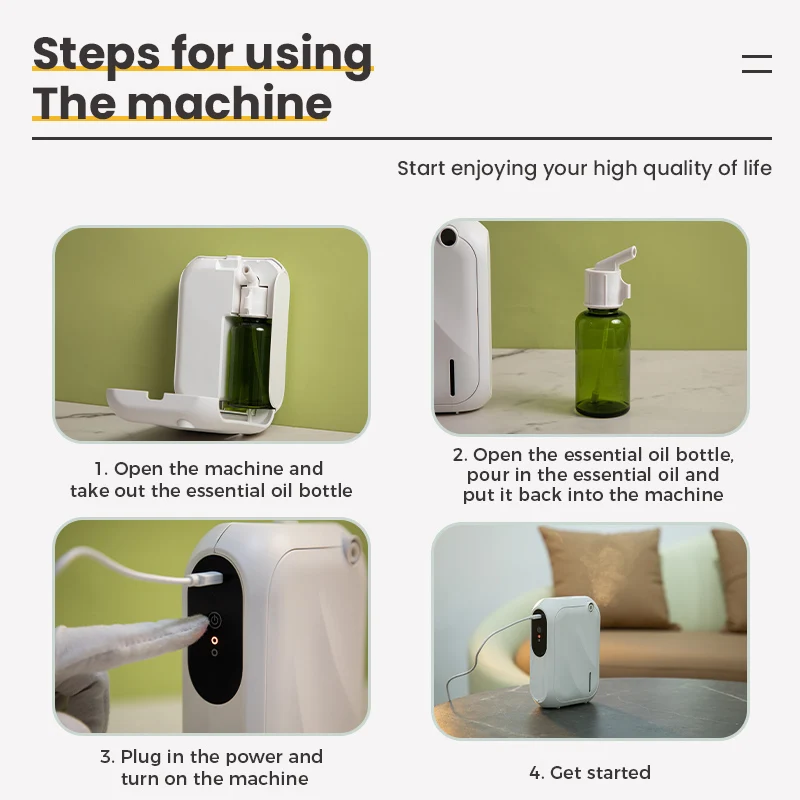 Steps for using
The machine

Start enjoying your high quality of life

1. Open the machine and take out the essential oil bottle

2. Open the essential oil bottle, pour in the essential oil and put it back into the machine

3. Plug in the power and turn on the machine

4. Get started