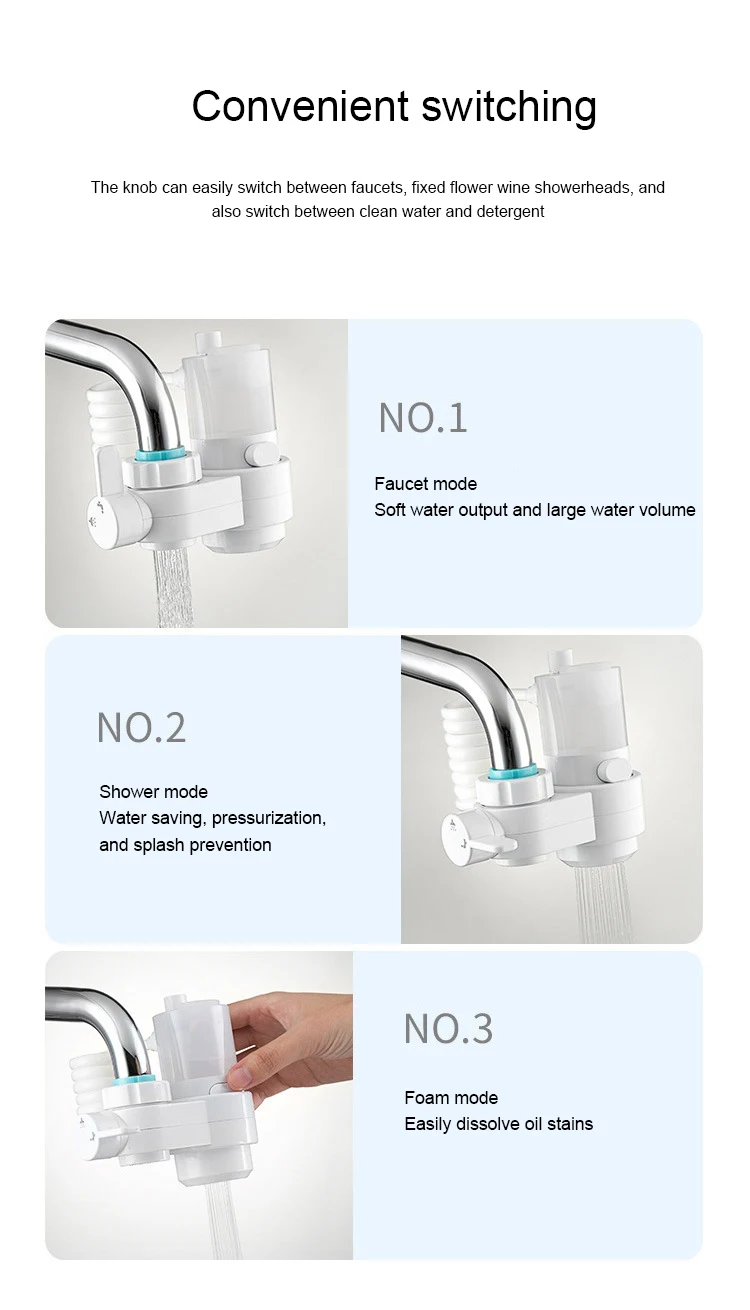 Convenient switching

The knob can easily switch between faucets, fixed flower wine showerheads, and also switch between clean water and detergent

NO.1

Faucet mode
Soft water output and large water volume

NO.2

Shower mode
Water saving, pressurization, and splash prevention

NO.3

Foam mode
Easily dissolve oil stains