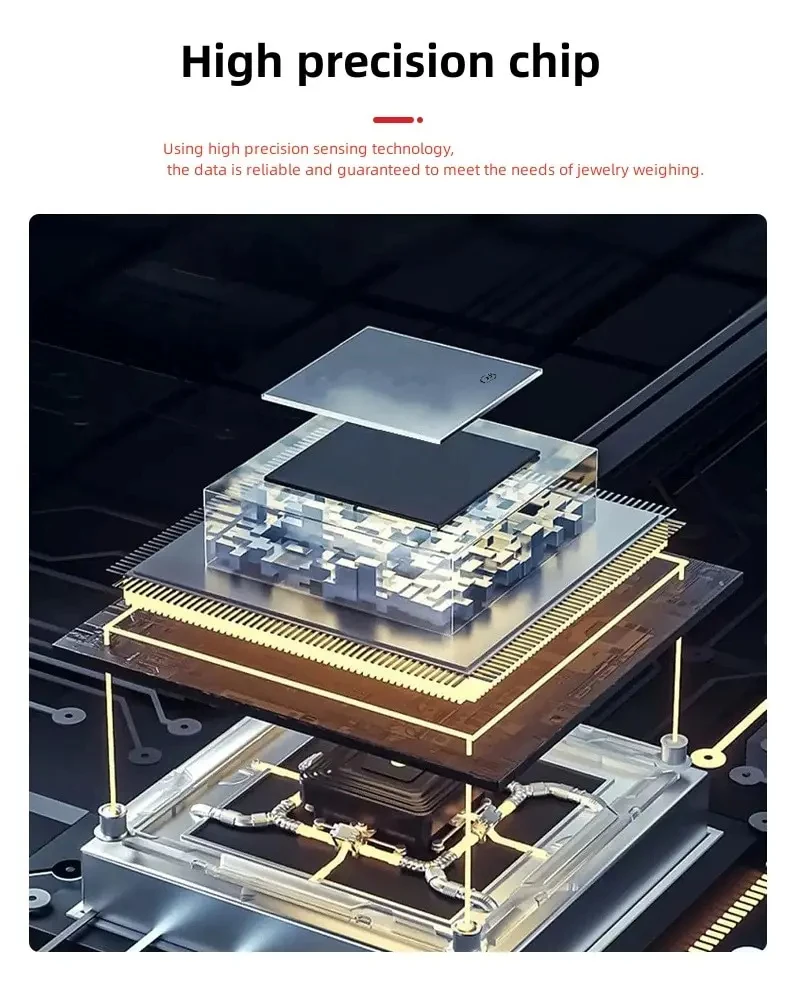 High precision chip

Using high precision sensing technology,
the data is reliable and guaranteed to meet the needs of jewelry weighing.