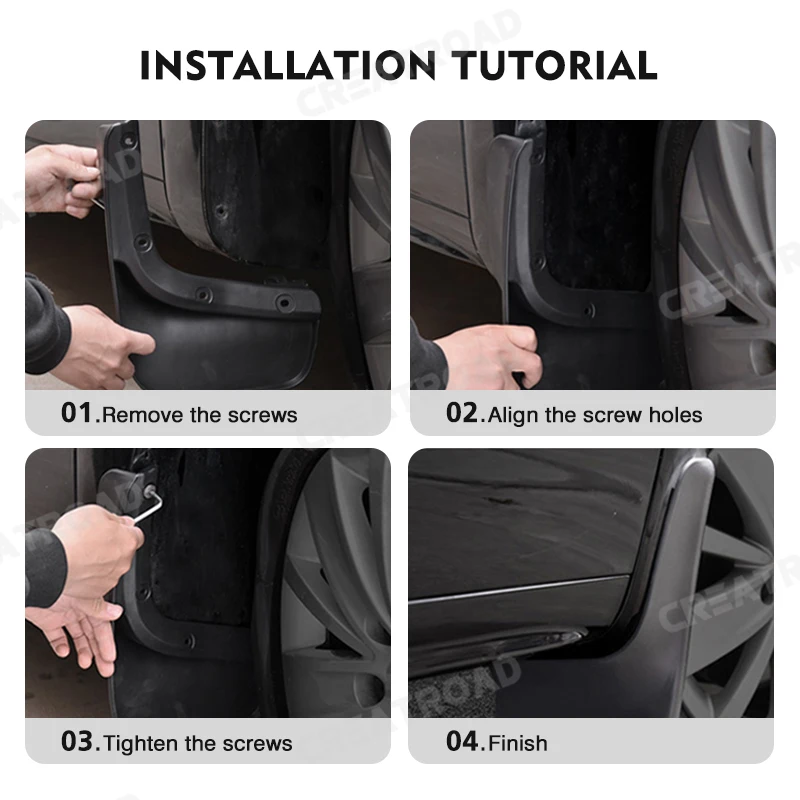 INSTALLATION TUTORIAL

CREATROAD

01.Remove the screws

02.Align the screw holes

03.Tighten the screws

04.Finish