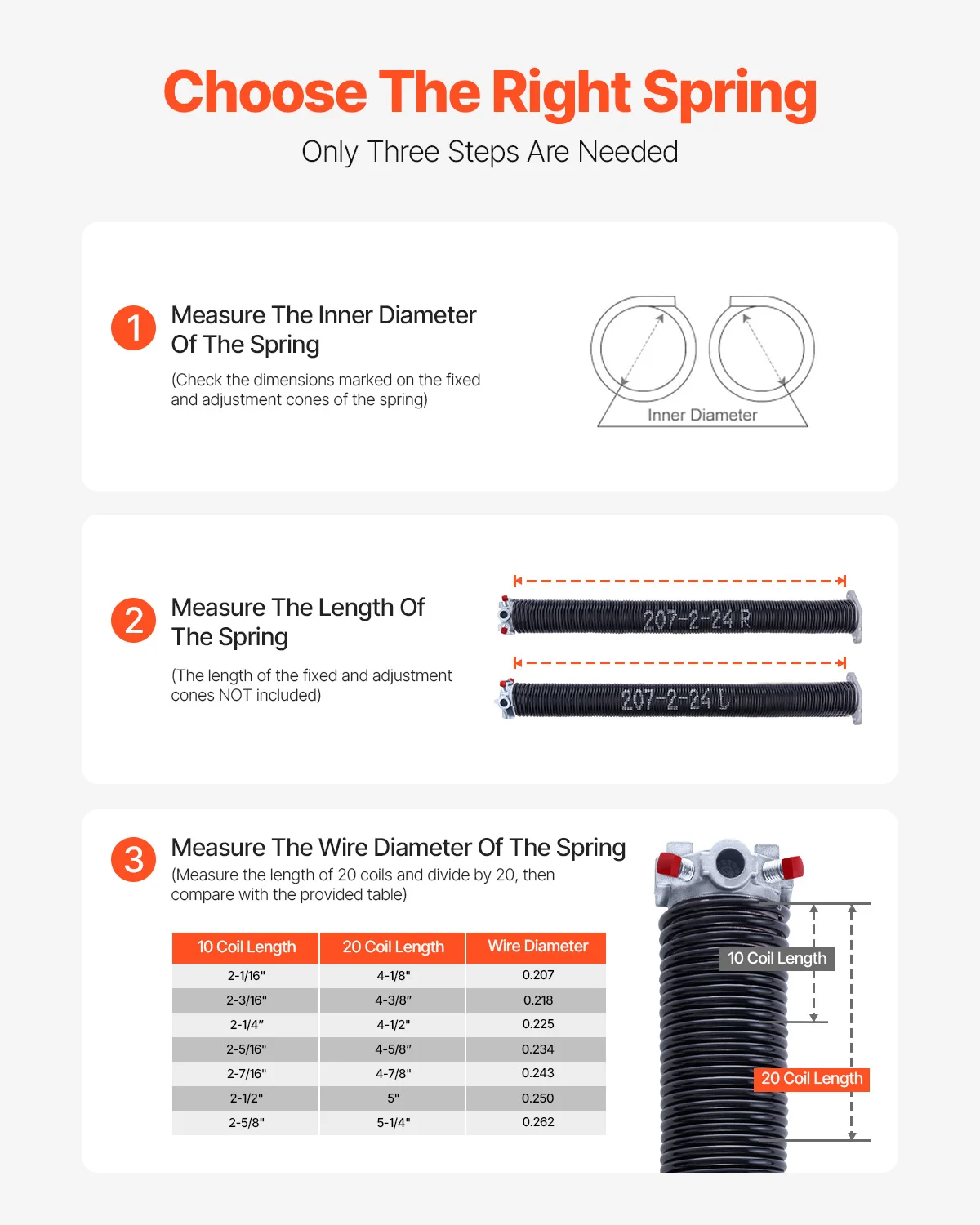 Choose The Right Spring
Only Three Steps Are Needed

1
Measure The Inner Diameter Of The Spring
(Check the dimensions marked on the fixed and adjustment cones of the spring)

Inner Diameter

2
Measure The Length Of The Spring
(The length of the fixed and adjustment cones NOT included)

207-2-24 R
207-2-24 L

3
Measure The Wire Diameter Of The Spring
(Measure the length of 20 coils and divide by 20, then compare with the provided table)

| 10 Coil Length | 20 Coil Length | Wire Diameter |
|---|---|---|
| 2-1/16" | 4-1/8" | 0.207 |
| 2-3/16" | 4-3/8" | 0.218 |
| 2-1/4" | 4-1/2" | 0.225 |
| 2-5/16" | 4-5/8" | 0.234 |
| 2-7/16" | 4-7/8" | 0.243 |
| 2-1/2" | 5" | 0.250 |
| 2-5/8" | 5-1/4" | 0.262 |

10 Coil Length
20 Coil Length