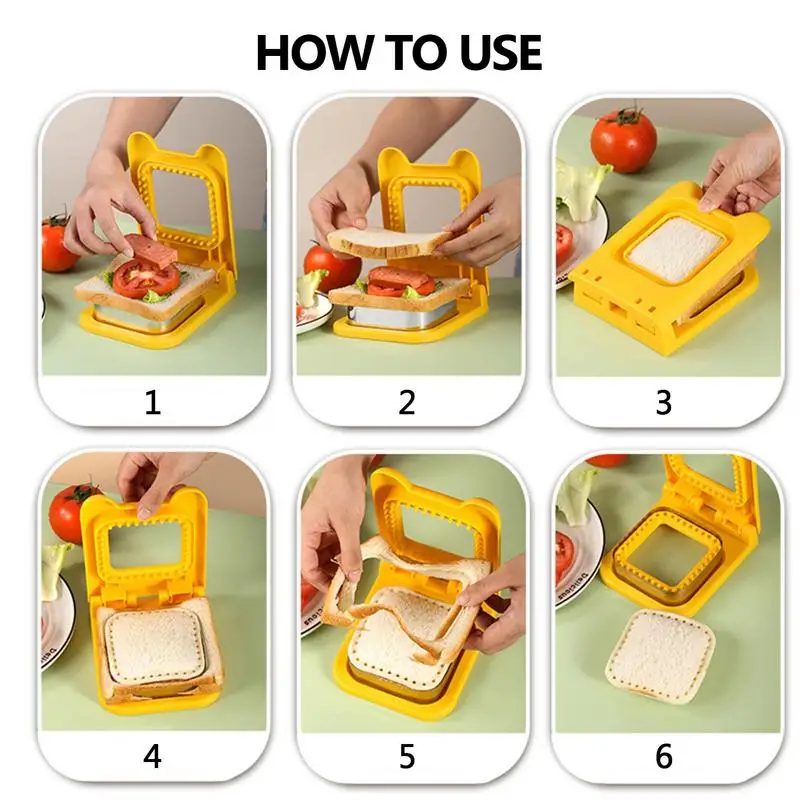 HOW TO USE

1

2

3

4

5

6