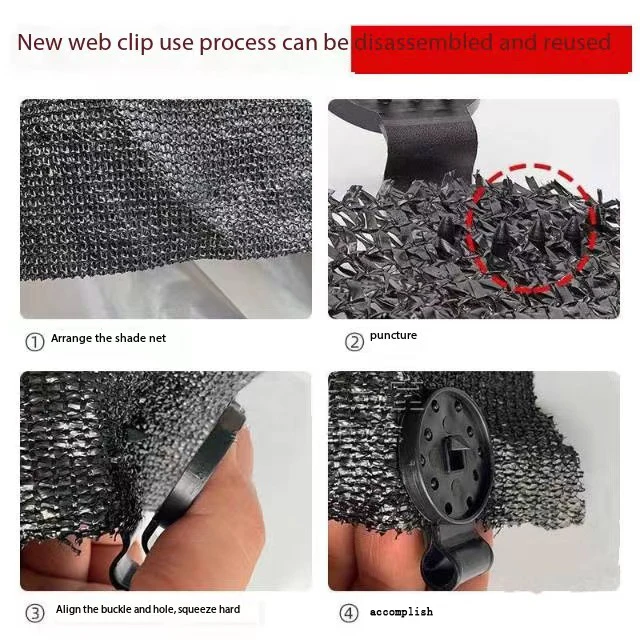 New web clip use process can be disassembled and reused

① Arrange the shade net

② puncture

③ Align the buckle and hole, squeeze hard

④ accomplish