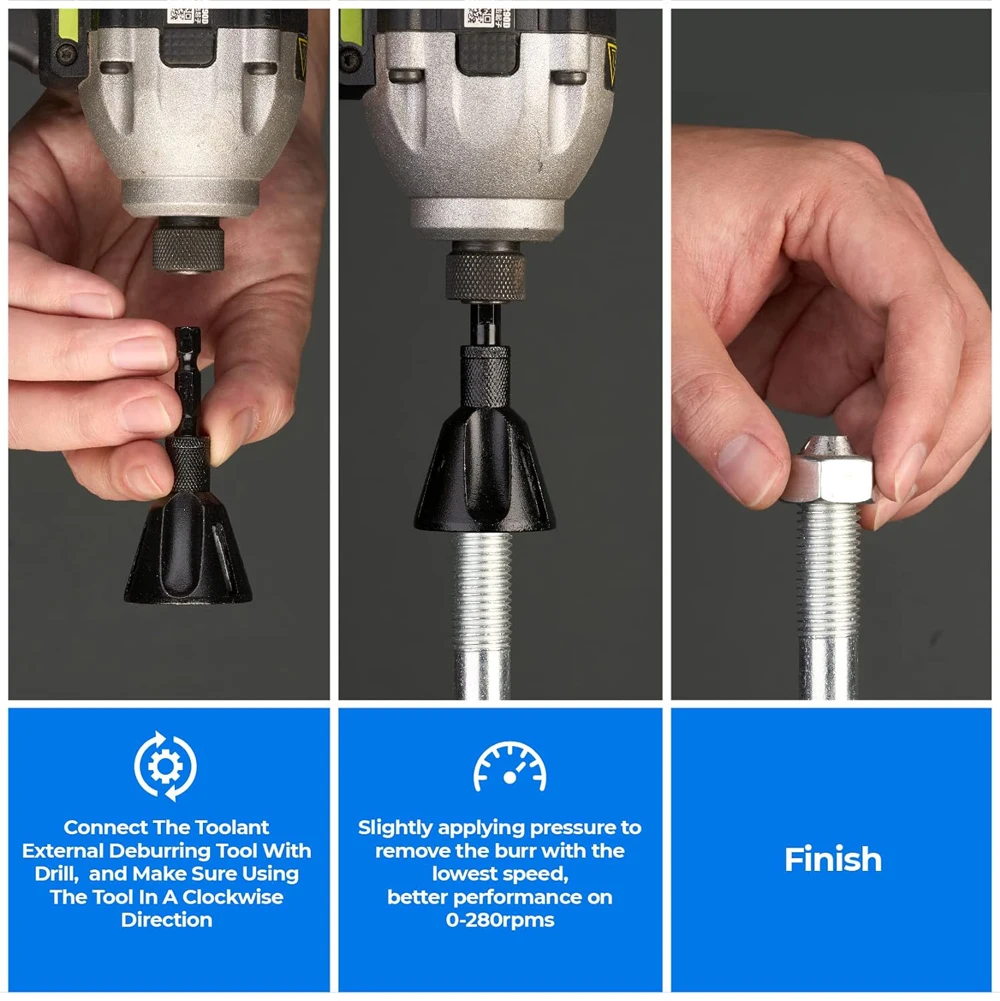 Connect The Toolant External Deburring Tool With Drill, and Make Sure Using The Tool In A Clockwise Direction

Slightly applying pressure to remove the burr with the lowest speed, better performance on 0-280rpms

Finish