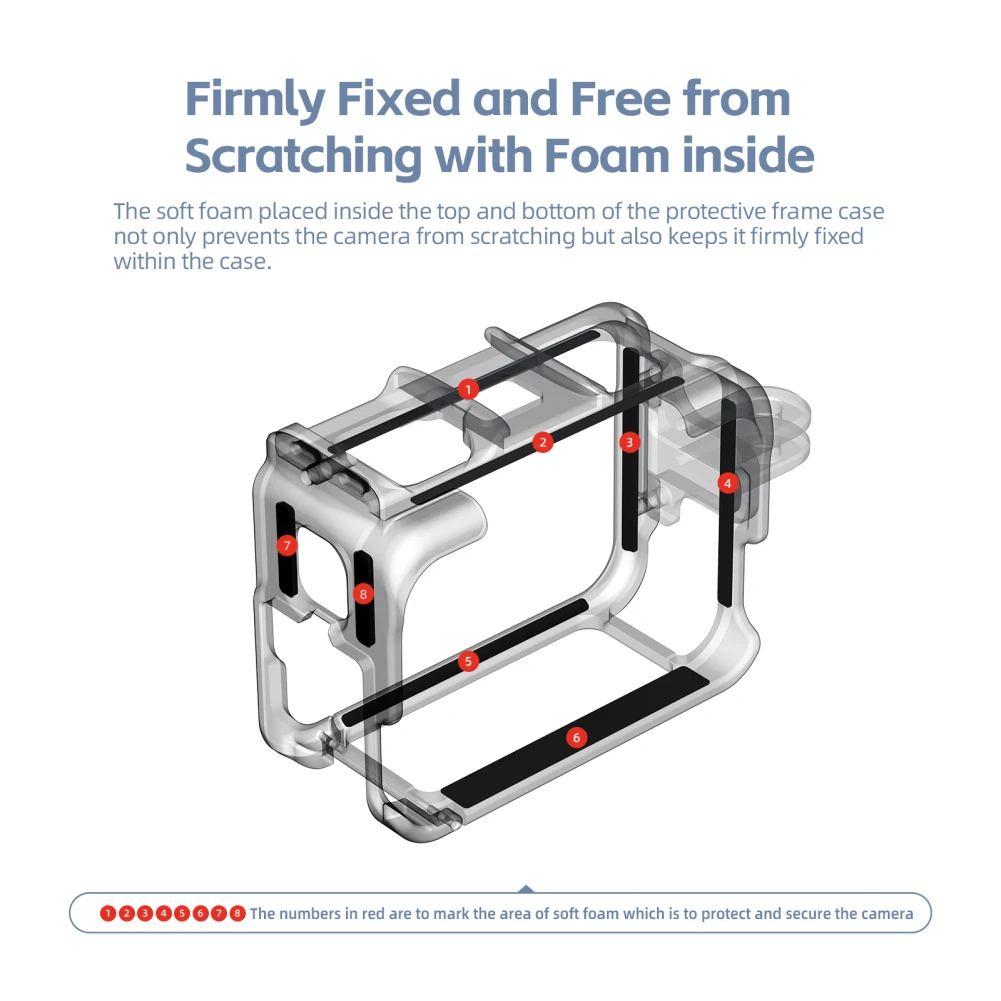 Firmly Fixed and Free from Scratching with Foam inside

The soft foam placed inside the top and bottom of the protective frame case not only prevents the camera from scratching but also keeps it firmly fixed within the case.

1
2
3
4
7
8
5
6

1 2 3 4 5 6 7 8 The numbers in red are to mark the area of soft foam which is to protect and secure the camera