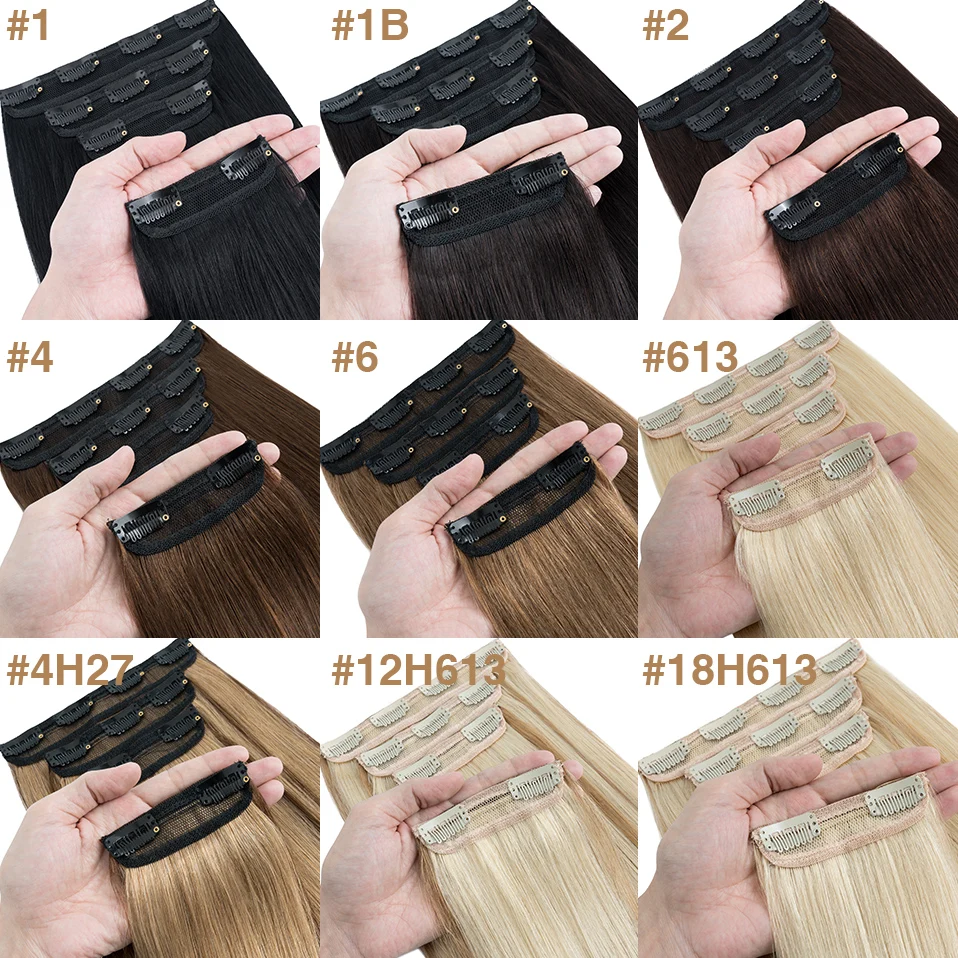 #1
#1B
#2
#4
#6
#613
#4H27
#12H613
#18H613