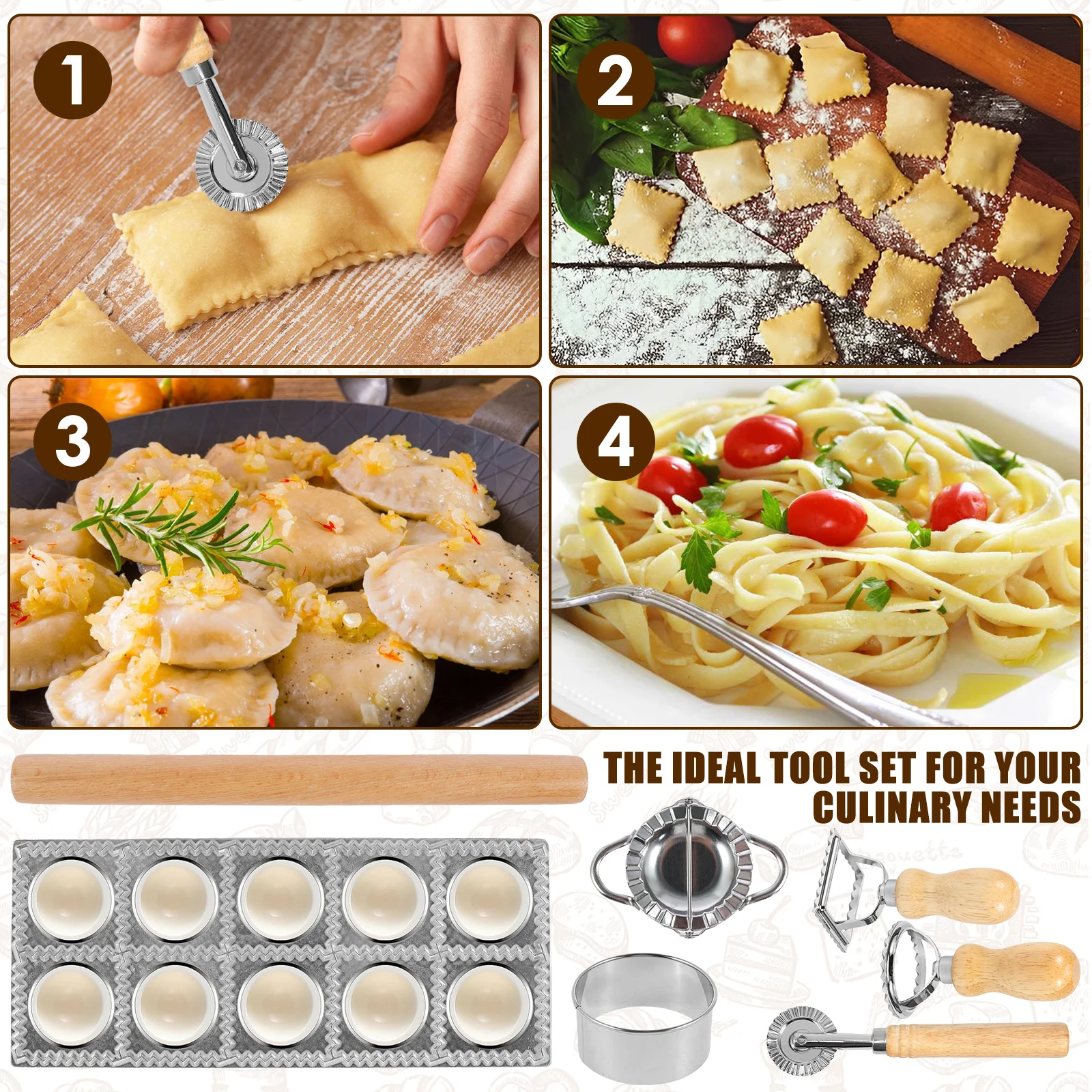 1
2
3
4
THE IDEAL TOOL SET FOR YOUR CULINARY NEEDS