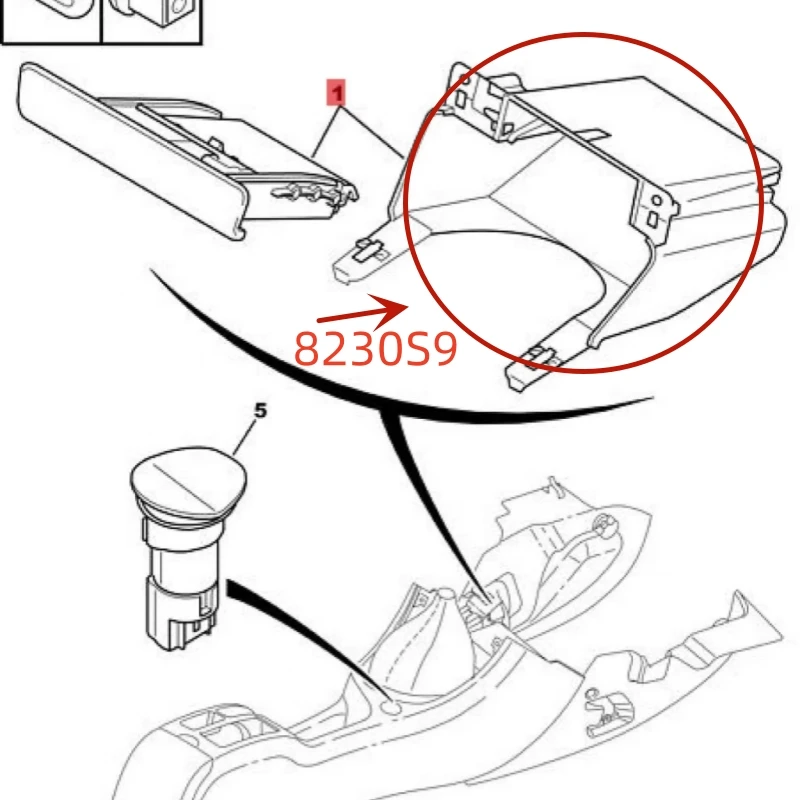 1
8230S9
5