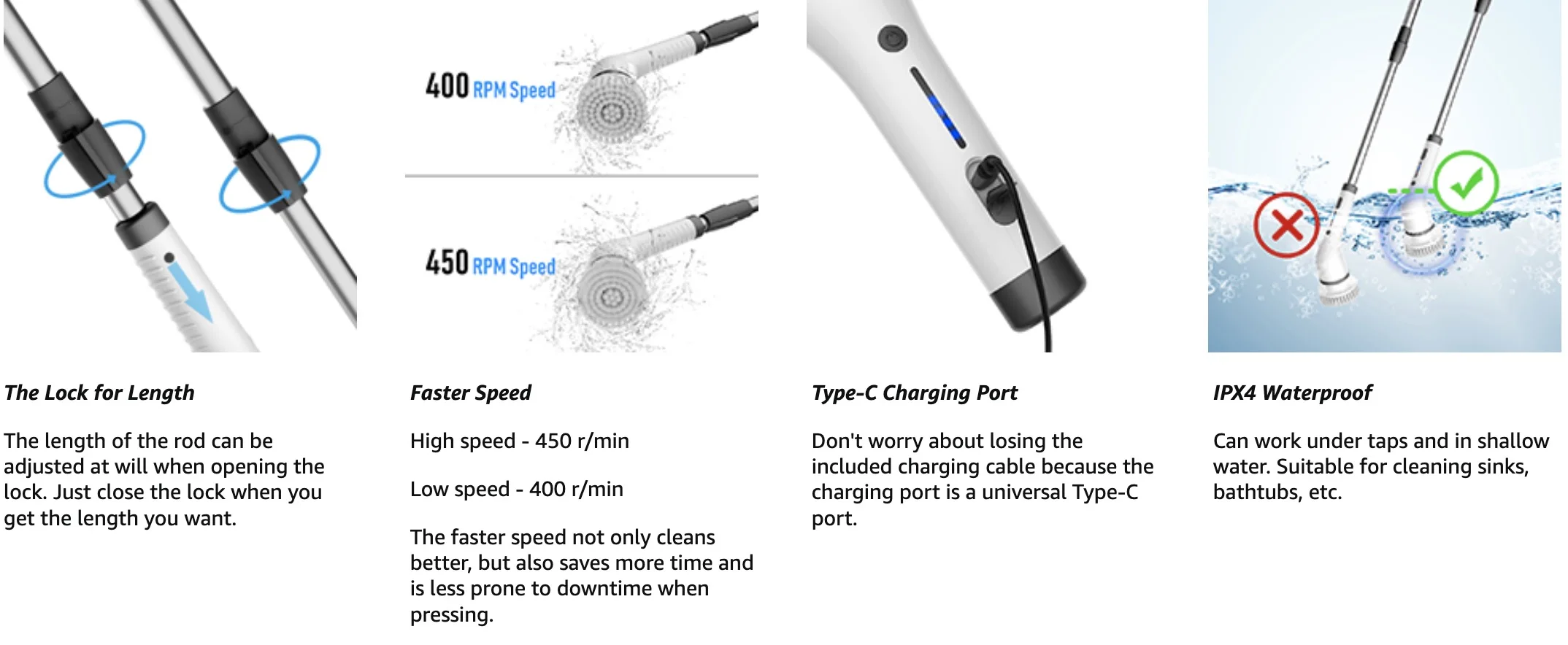 The Lock for Length

The length of the rod can be adjusted at will when opening the lock. Just close the lock when you get the length you want.

400 RPM Speed

450 RPM Speed

Faster Speed

High speed - 450 r/min

Low speed - 400 r/min

The faster speed not only cleans better, but also saves more time and is less prone to downtime when pressing.

Type-C Charging Port

Don't worry about losing the included charging cable because the charging port is a universal Type-C port.

IPX4 Waterproof

Can work under taps and in shallow water. Suitable for cleaning sinks, bathtubs, etc.