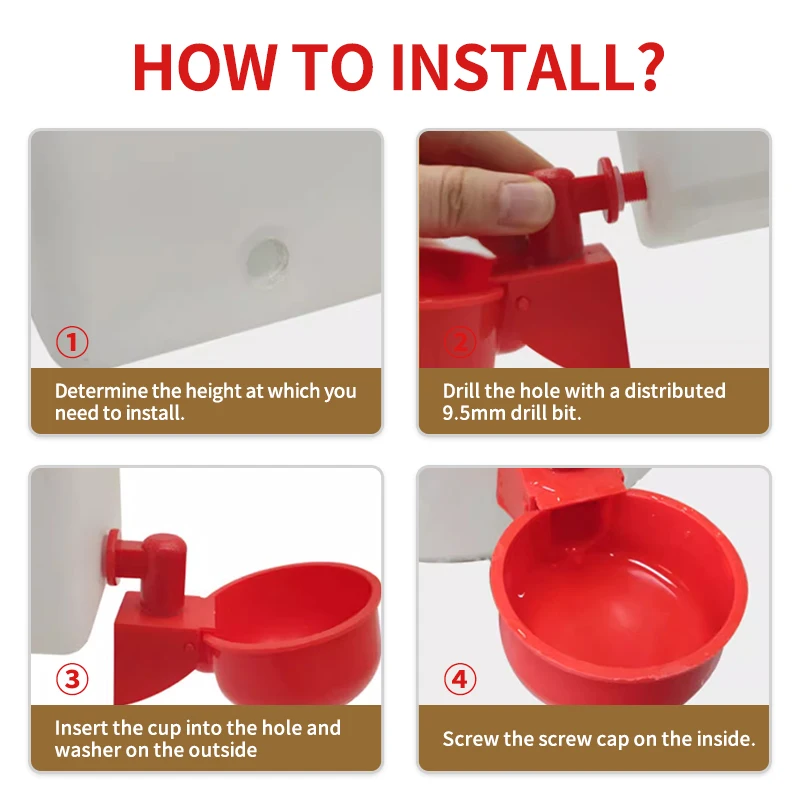 HOW TO INSTALL?

①

Determine the height at which you need to install.

②

Drill the hole with a distributed 9.5mm drill bit.

③

Insert the cup into the hole and washer on the outside

④

Screw the screw cap on the inside.