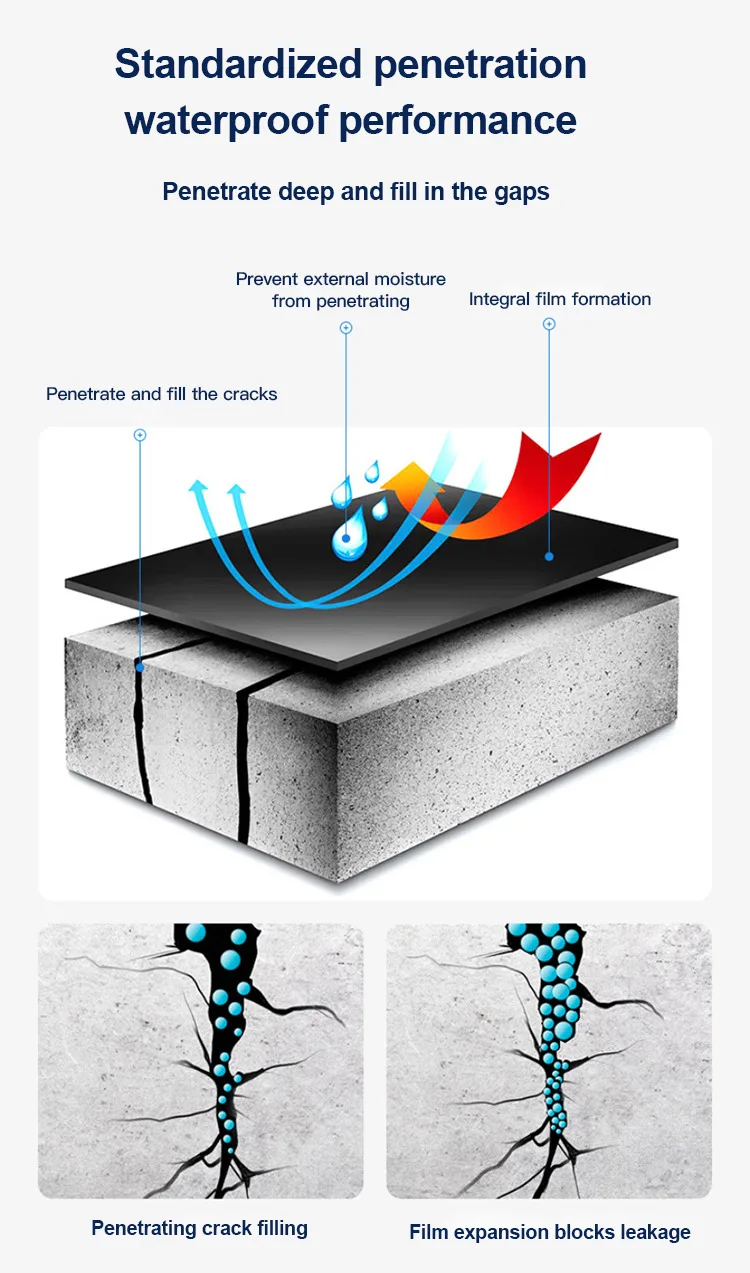 Standardized penetration waterproof performance

Penetrate deep and fill in the gaps

Prevent external moisture from penetrating

Integral film formation

Penetrate and fill the cracks

Penetrating crack filling

Film expansion blocks leakage