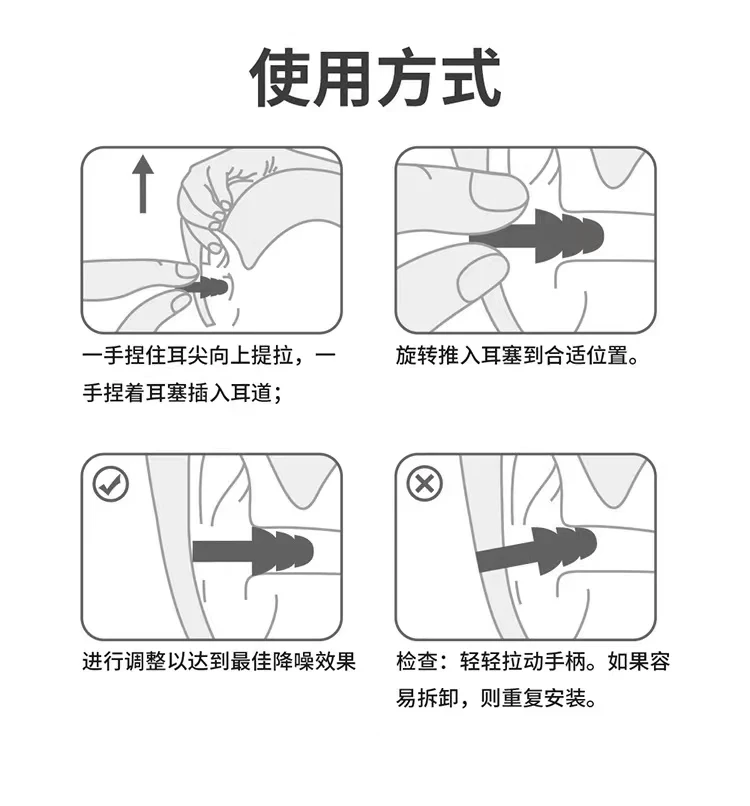 使用方式

一手捏住耳尖向上提拉，一手捏着耳塞插入耳道；

旋转推入耳塞到合适位置。

进行调整以达到最佳降噪效果

检查：轻轻拉动手柄。如果容易拆卸，则重复安装。