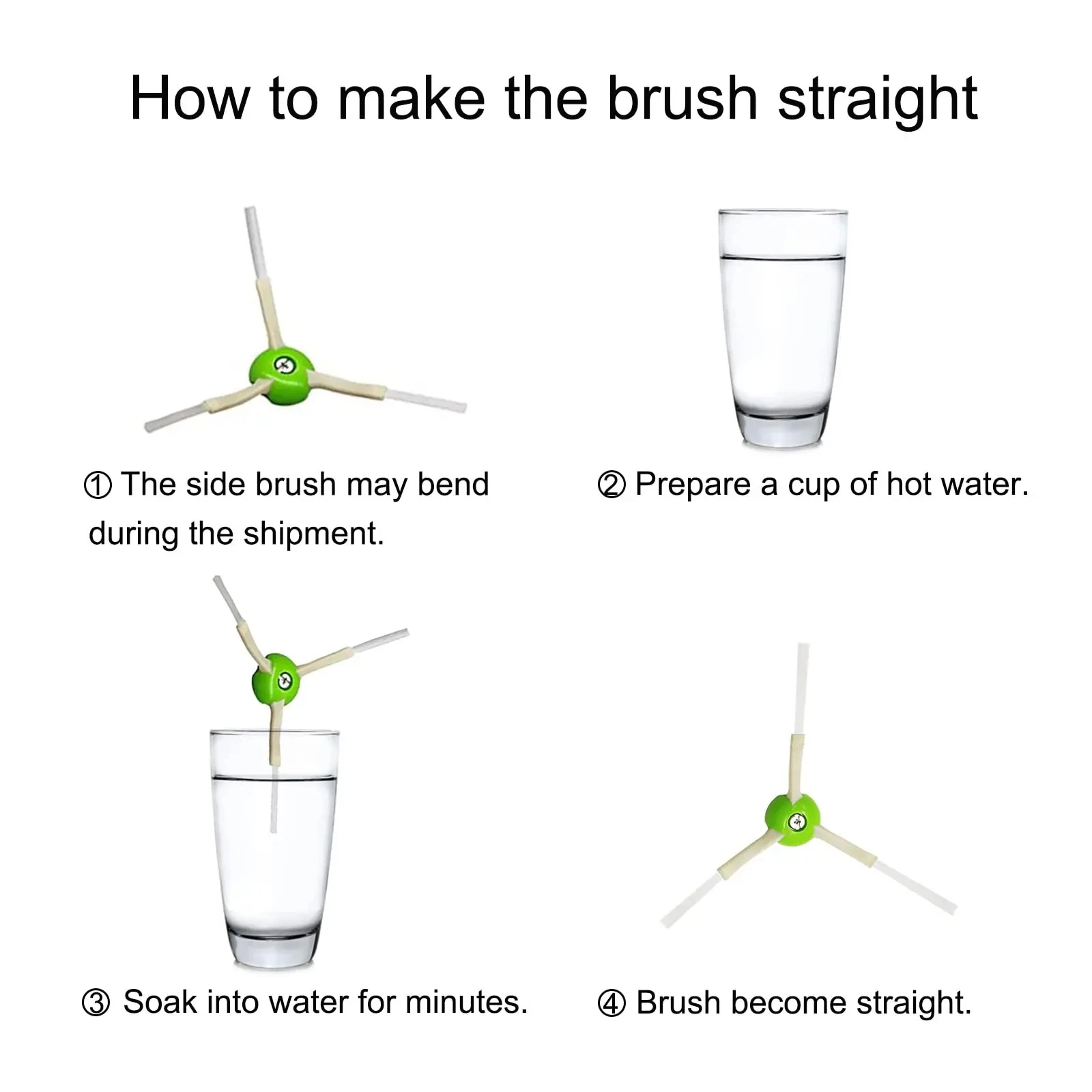 How to make the brush straight

① The side brush may bend during the shipment.

② Prepare a cup of hot water.

③ Soak into water for minutes.

④ Brush become straight.