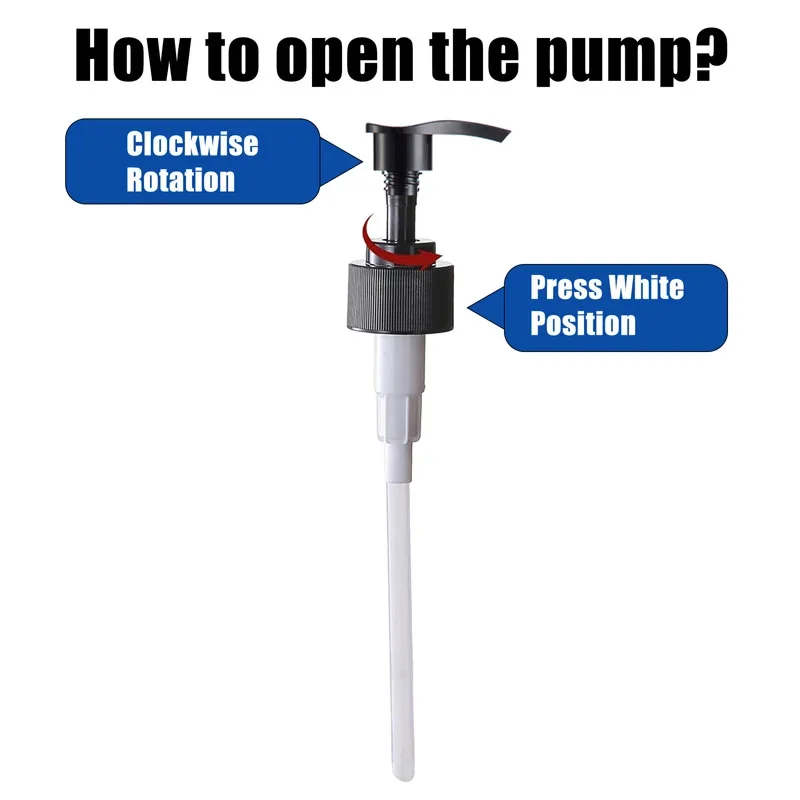 How to open the pump?

Clockwise Rotation

Press White Position