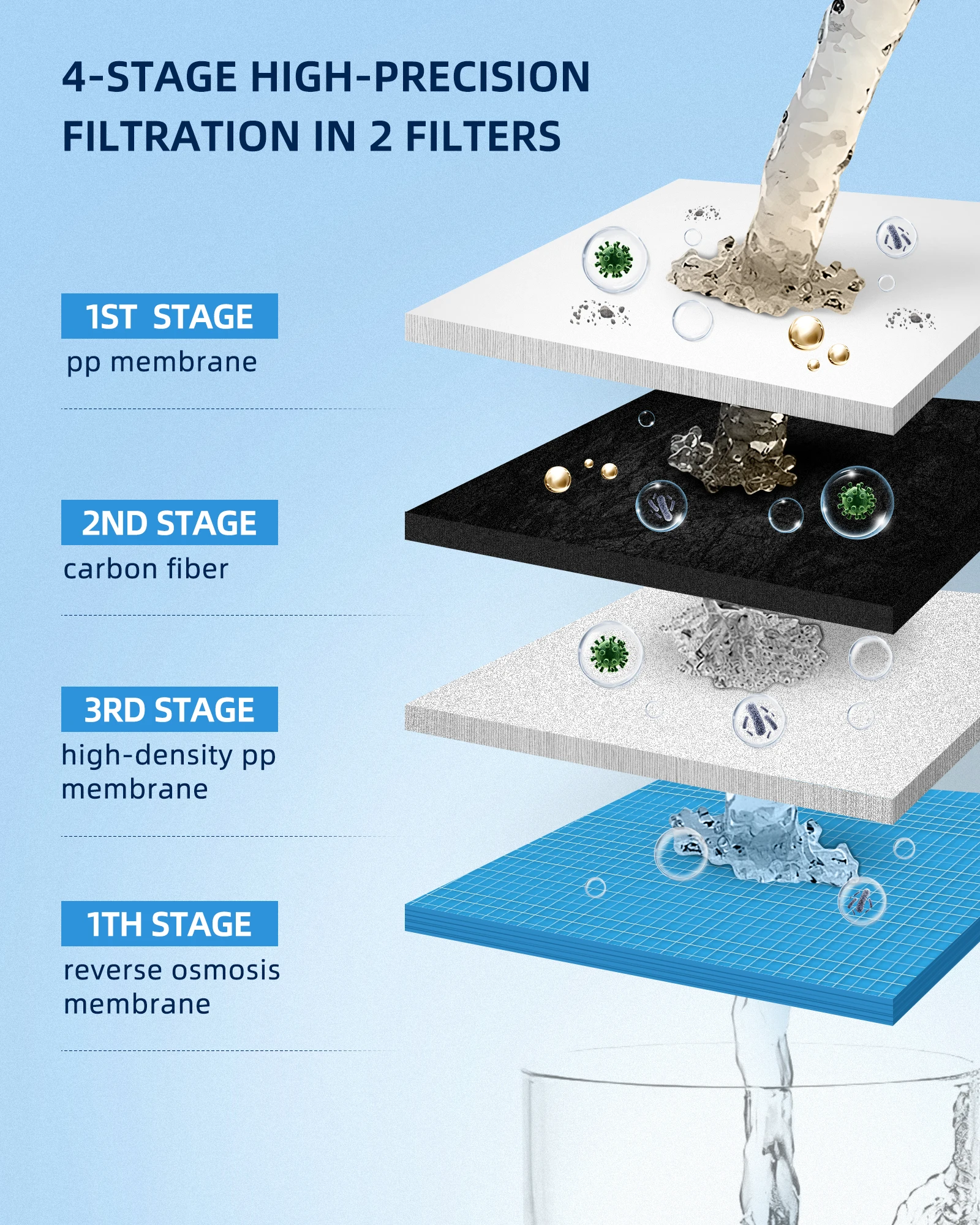 4-STAGE HIGH-PRECISION FILTRATION IN 2 FILTERS

1ST STAGE
pp membrane

2ND STAGE
carbon fiber

3RD STAGE
high-density pp membrane

1TH STAGE
reverse osmosis membrane