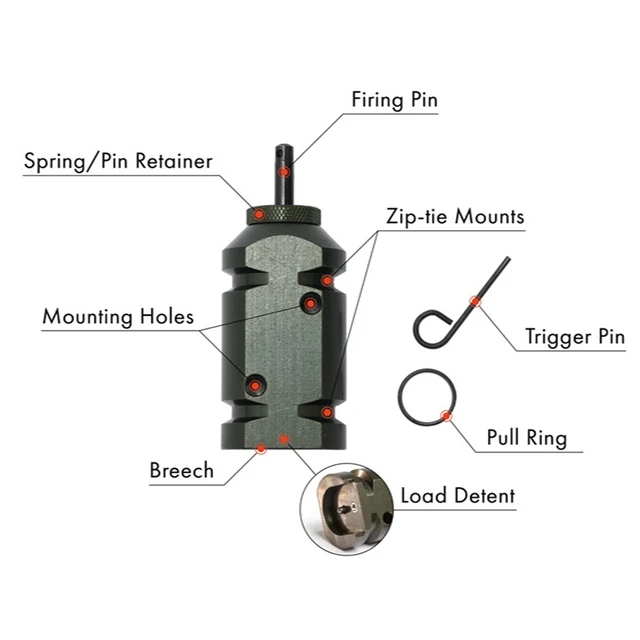 Firing Pin

Spring/Pin Retainer

Zip-tie Mounts

Mounting Holes

Trigger Pin

Pull Ring

Breech

Load Detent