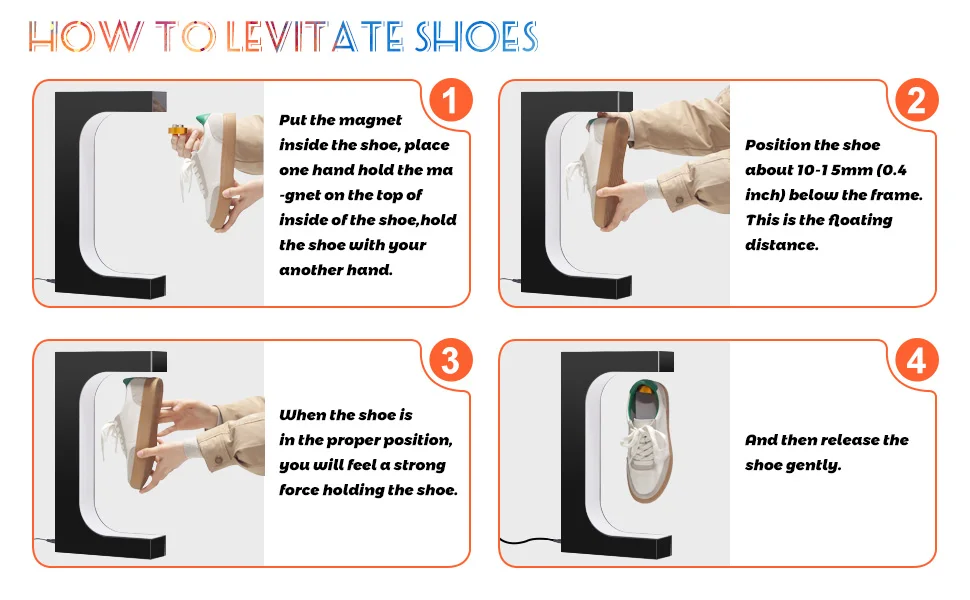 HOW TO LEVITATE SHOES

1

Put the magnet inside the shoe, place one hand hold the ma -gnet on the top of inside of the shoe,hold the shoe with your another hand.

2

Position the shoe about 10-1 5mm (0.4 inch) below the frame. This is the floating distance.

3

When the shoe is in the proper position, you will feel a strong force holding the shoe.

4

And then release the shoe gently.