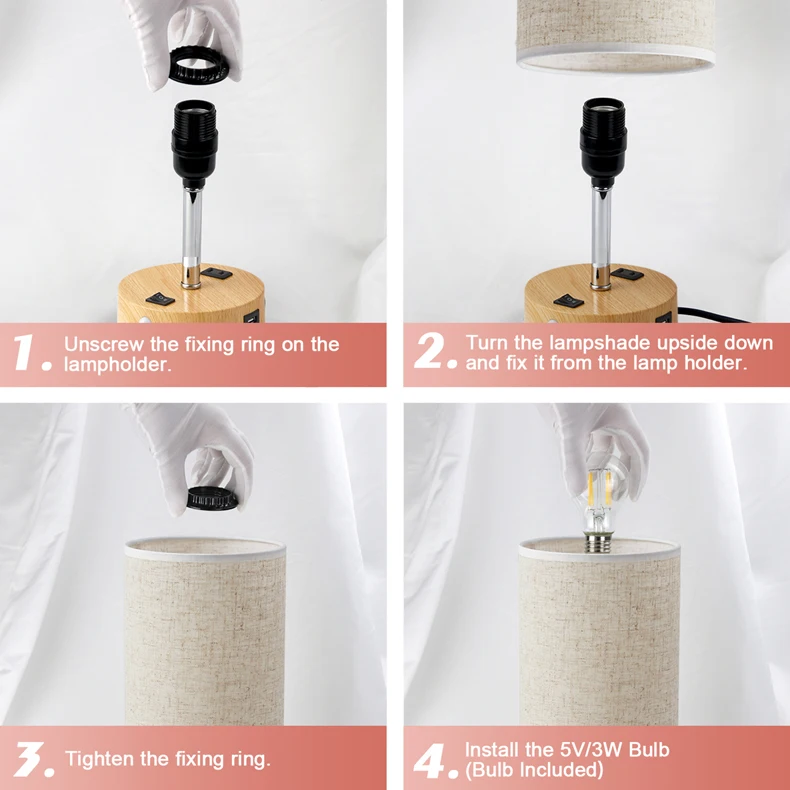 1. Unscrew the fixing ring on the lampholder.

2. Turn the lampshade upside down and fix it from the lamp holder.

3. Tighten the fixing ring.

4. Install the 5V/3W Bulb (Bulb Included)