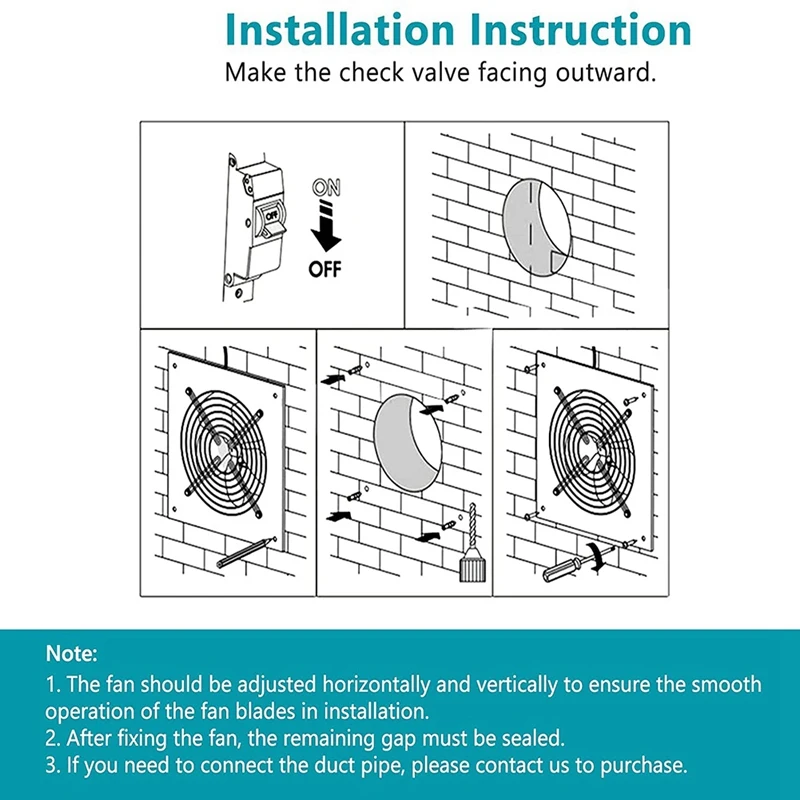 Installation Instruction

Make the check valve facing outward.

OFF

ON

OFF

Note:

1. The fan should be adjusted horizontally and vertically to ensure the smooth operation of the fan blades in installation.
2. After fixing the fan, the remaining gap must be sealed.
3. If you need to connect the duct pipe, please contact us to purchase.