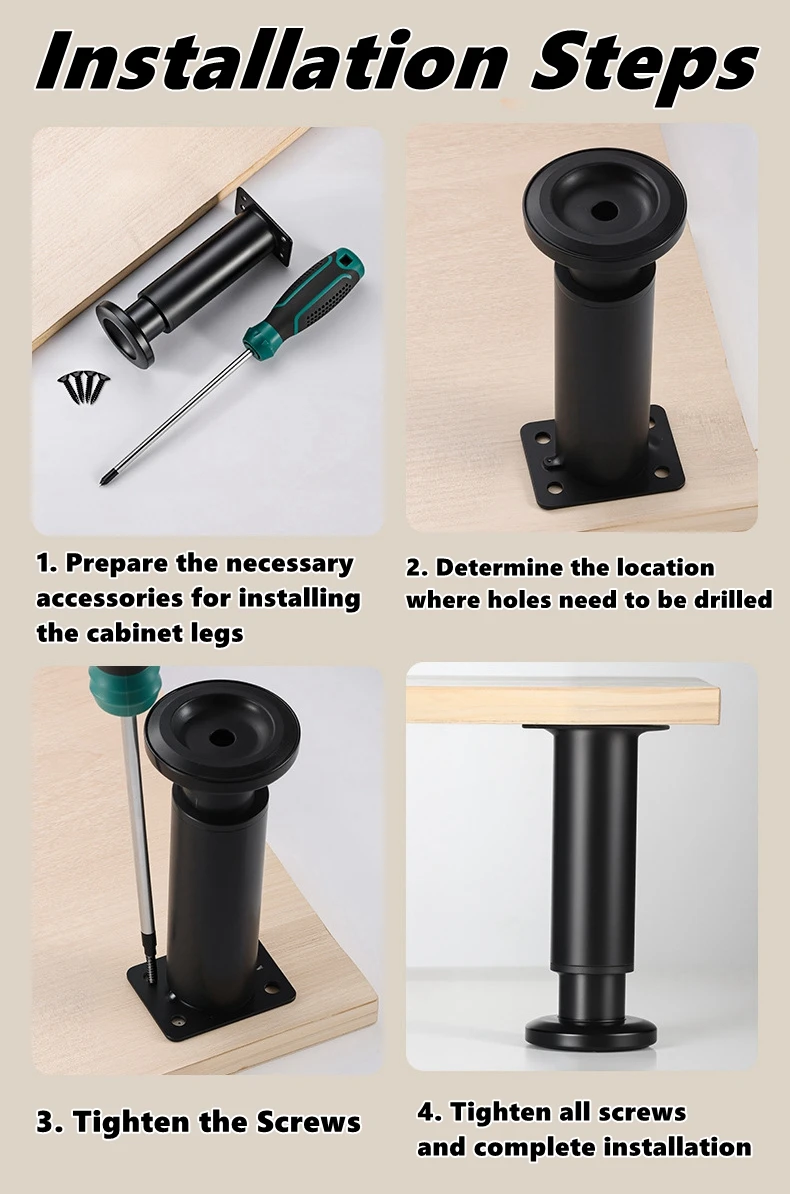 Installation Steps

1. Prepare the necessary accessories for installing the cabinet legs

2. Determine the location where holes need to be drilled

3. Tighten the Screws

4. Tighten all screws and complete installation