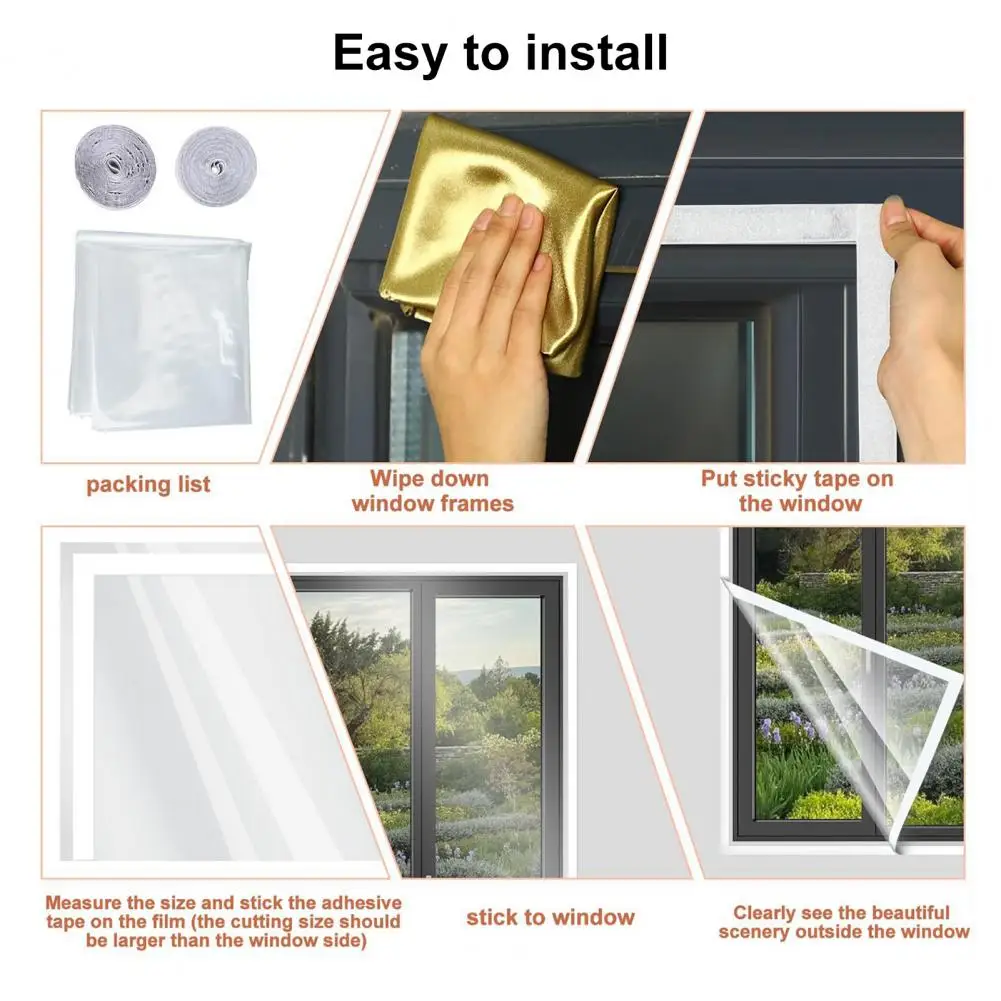 Easy to install

packing list

Wipe down window frames

Put sticky tape on the window

Measure the size and stick the adhesive tape on the film (the cutting size should be larger than the window side)

stick to window

Clearly see the beautiful scenery outside the window