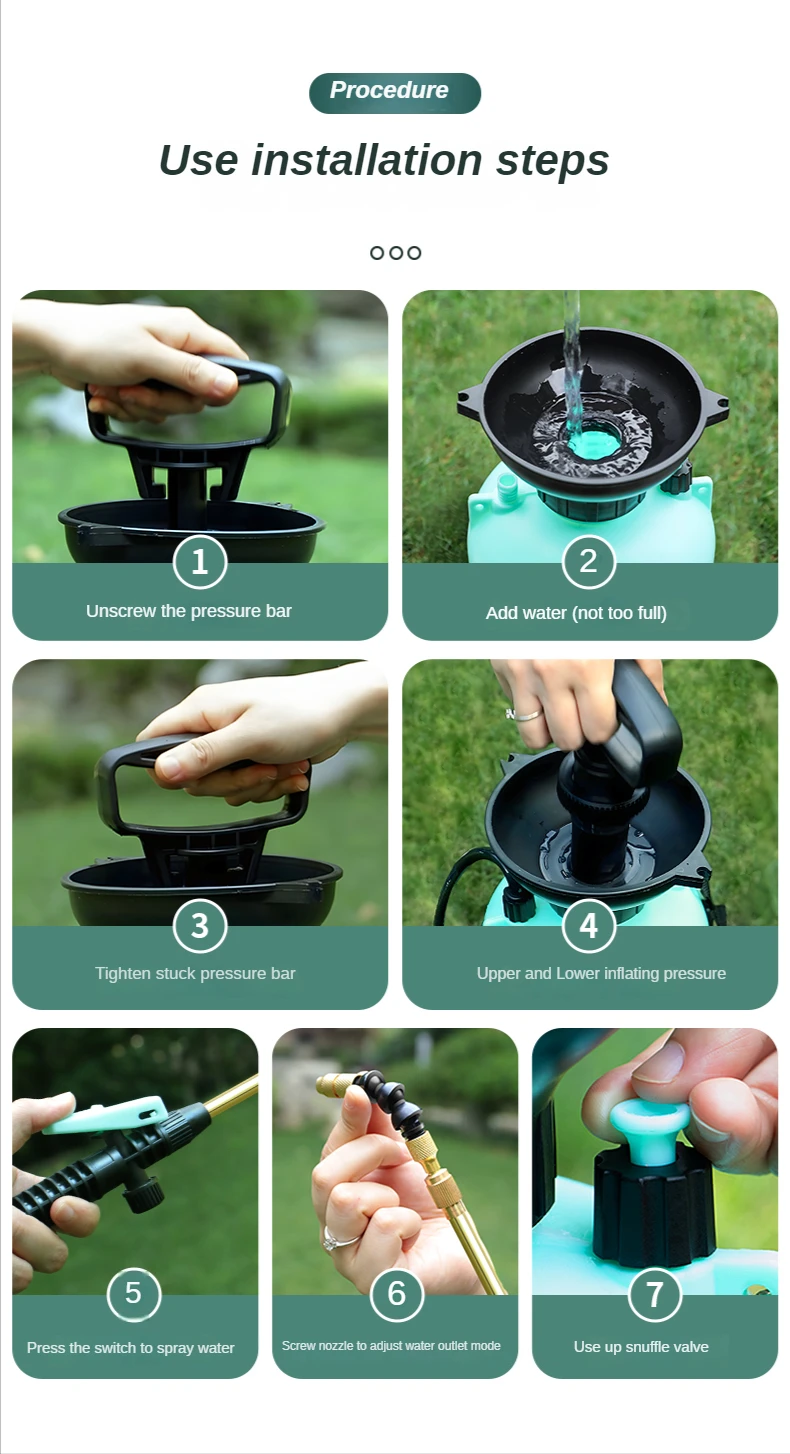 Procedure

Use installation steps

1
Unscrew the pressure bar

2
Add water (not too full)

3
Tighten stuck pressure bar

4
Upper and Lower inflating pressure

5
Press the switch to spray water

6
Screw nozzle to adjust water outlet mode

7
Use up snuffle valve