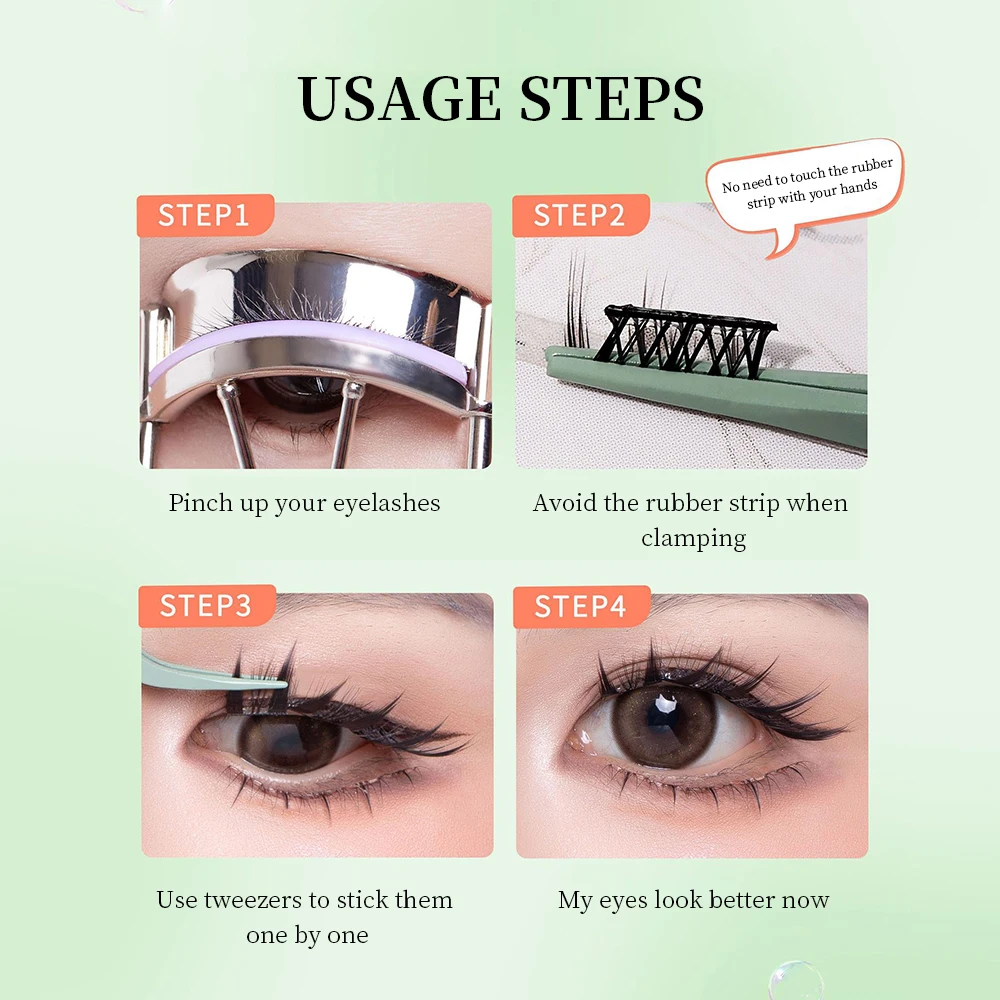 USAGE STEPS

STEP1

Pinch up your eyelashes

STEP2

No need to touch the rubber strip with your hands

Avoid the rubber strip when clamping

STEP3

Use tweezers to stick them one by one

STEP4

My eyes look better now