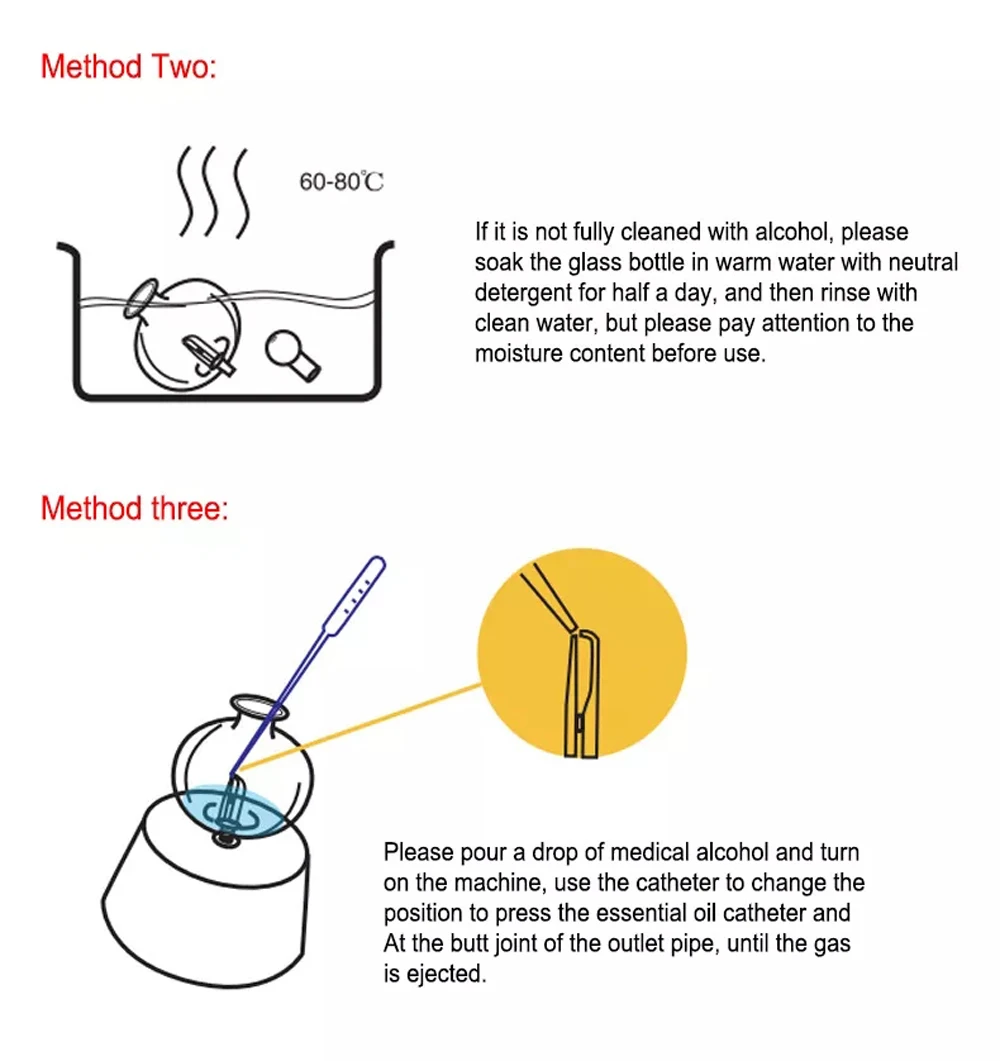 Method Two:

60-80℃

If it is not fully cleaned with alcohol, please soak the glass bottle in warm water with neutral detergent for half a day, and then rinse with clean water, but please pay attention to the moisture content before use.

Method three:

Please pour a drop of medical alcohol and turn on the machine, use the catheter to change the position to press the essential oil catheter and At the butt joint of the outlet pipe, until the gas is ejected.