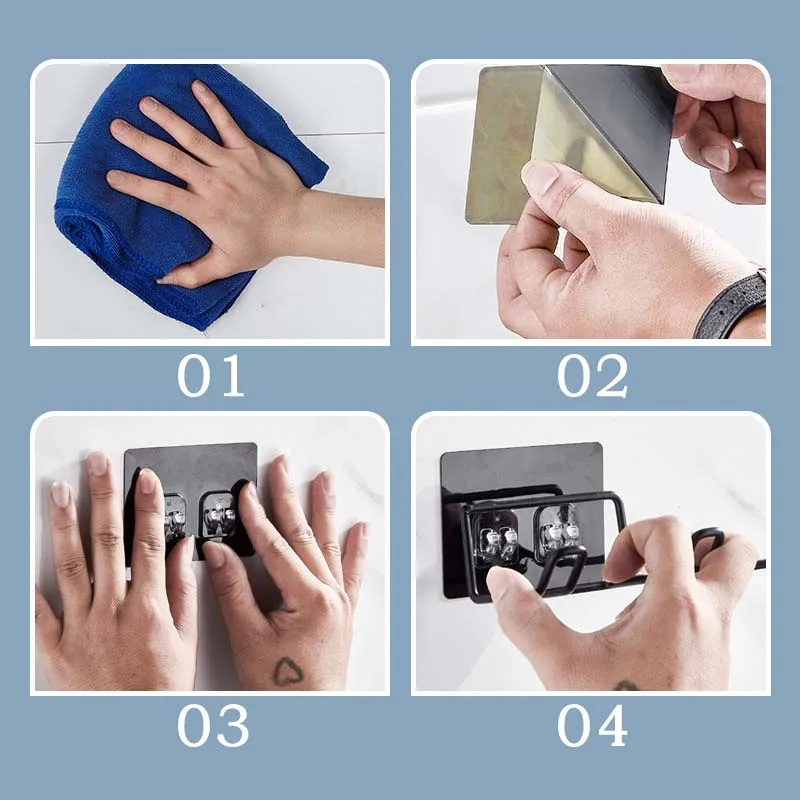 01

02

03

04