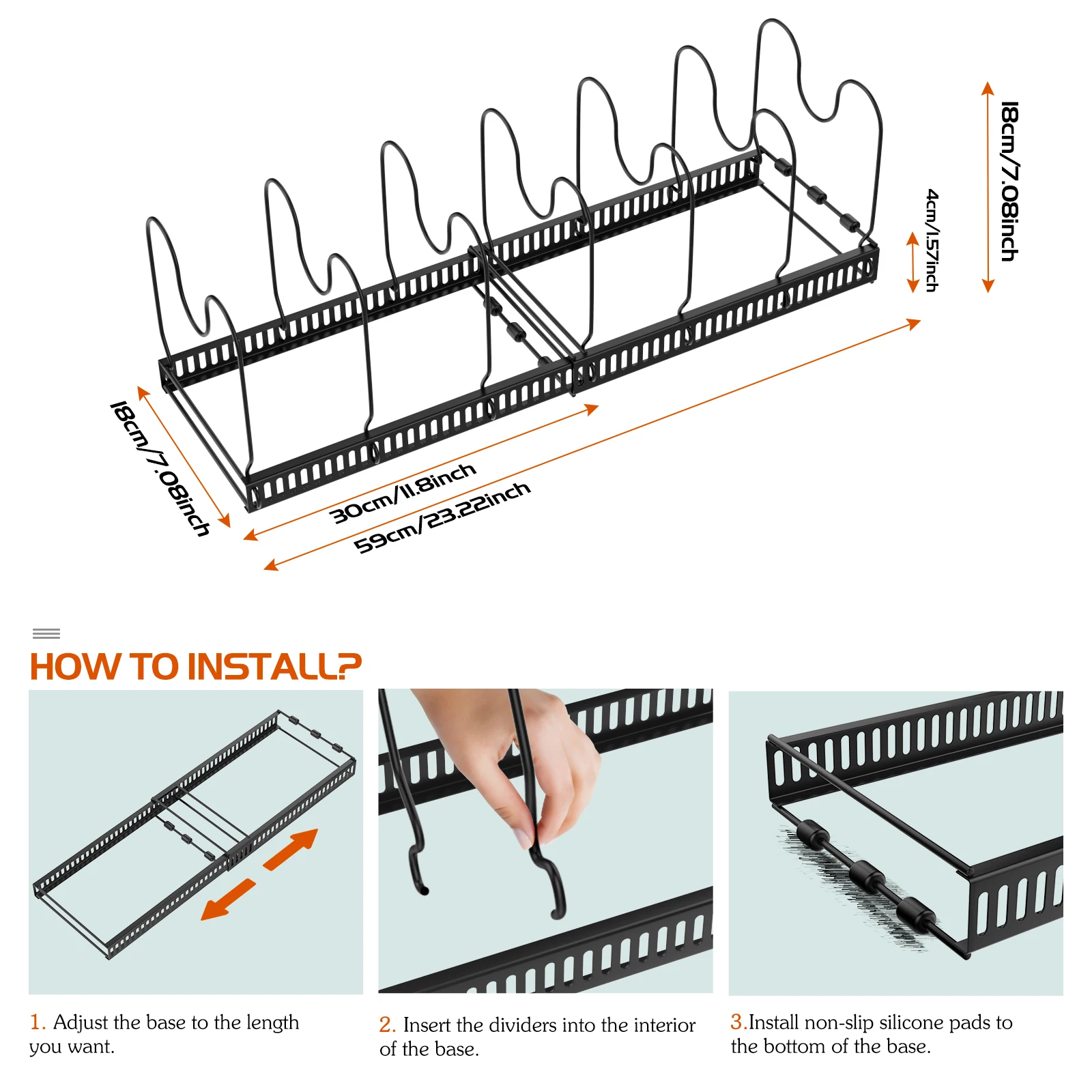 18cm/7.08inch

4cm/1.57inch

18cm/7.08inch

30cm/11.8inch

59cm/23.22inch

HOW TO INSTALL?

1. Adjust the base to the length you want.

2. Insert the dividers into the interior of the base.

3.Install non-slip silicone pads to the bottom of the base.