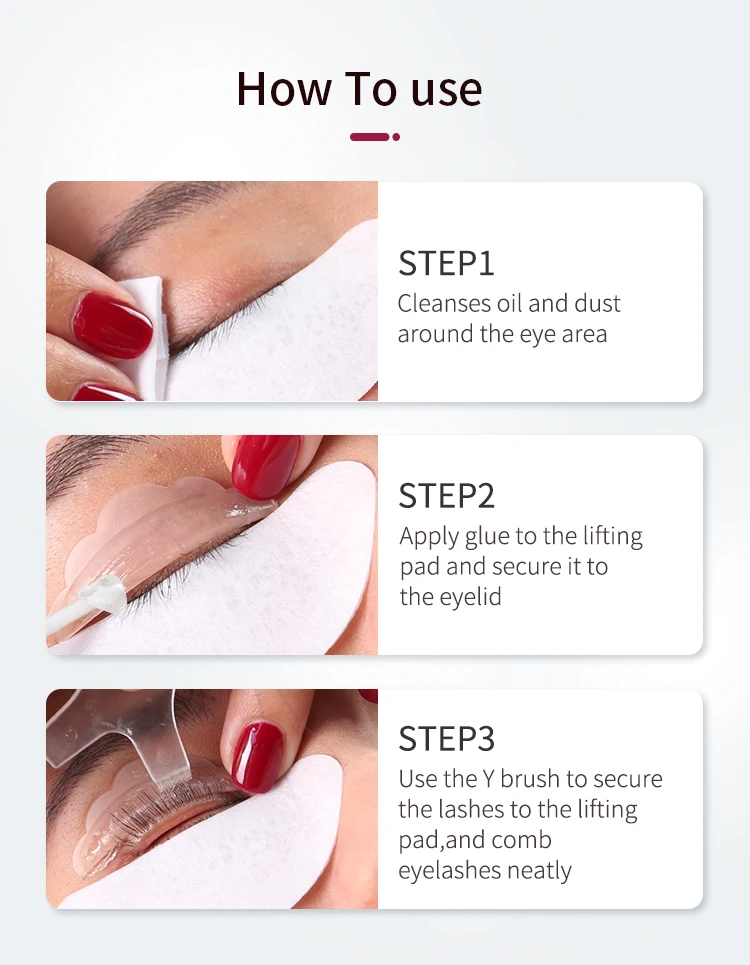 How To use

STEP1
Cleanses oil and dust around the eye area

STEP2
Apply glue to the lifting pad and secure it to the eyelid

STEP3
Use the Y brush to secure the lashes to the lifting pad,and comb eyelashes neatly