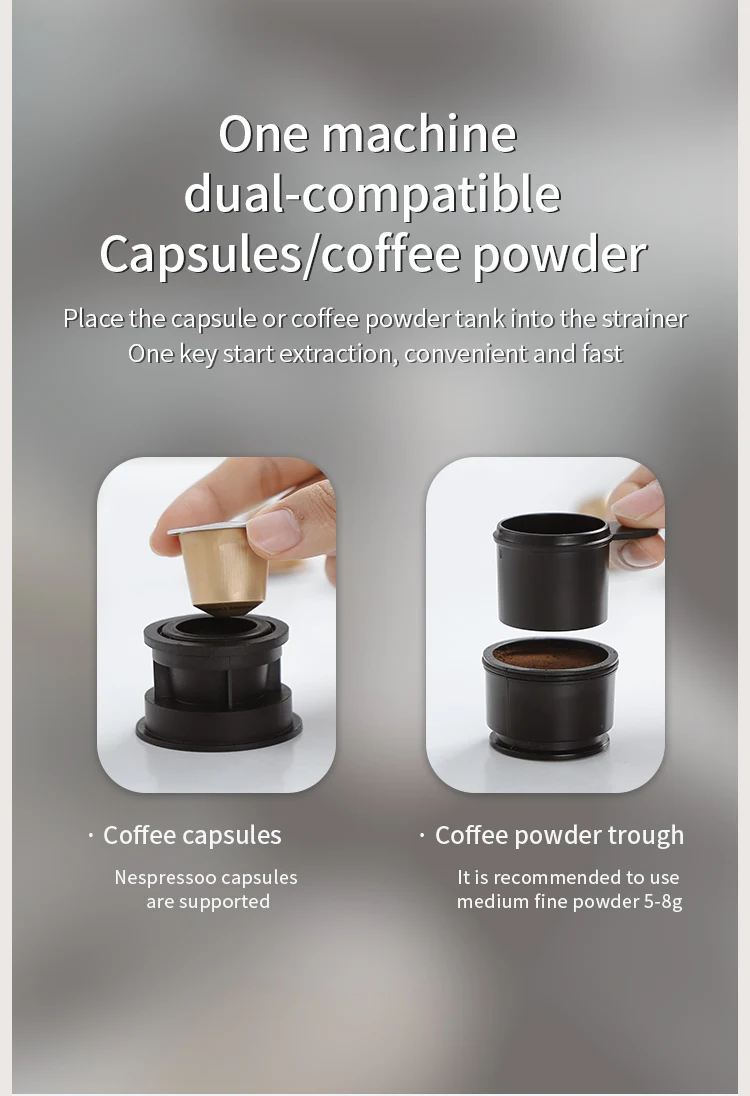 One machine
dual-compatible
Capsules/coffee powder

Place the capsule or coffee powder tank into the strainer
One key start extraction, convenient and fast

· Coffee capsules

Nespressoo capsules are supported

· Coffee powder trough

It is recommended to use medium fine powder 5-8g