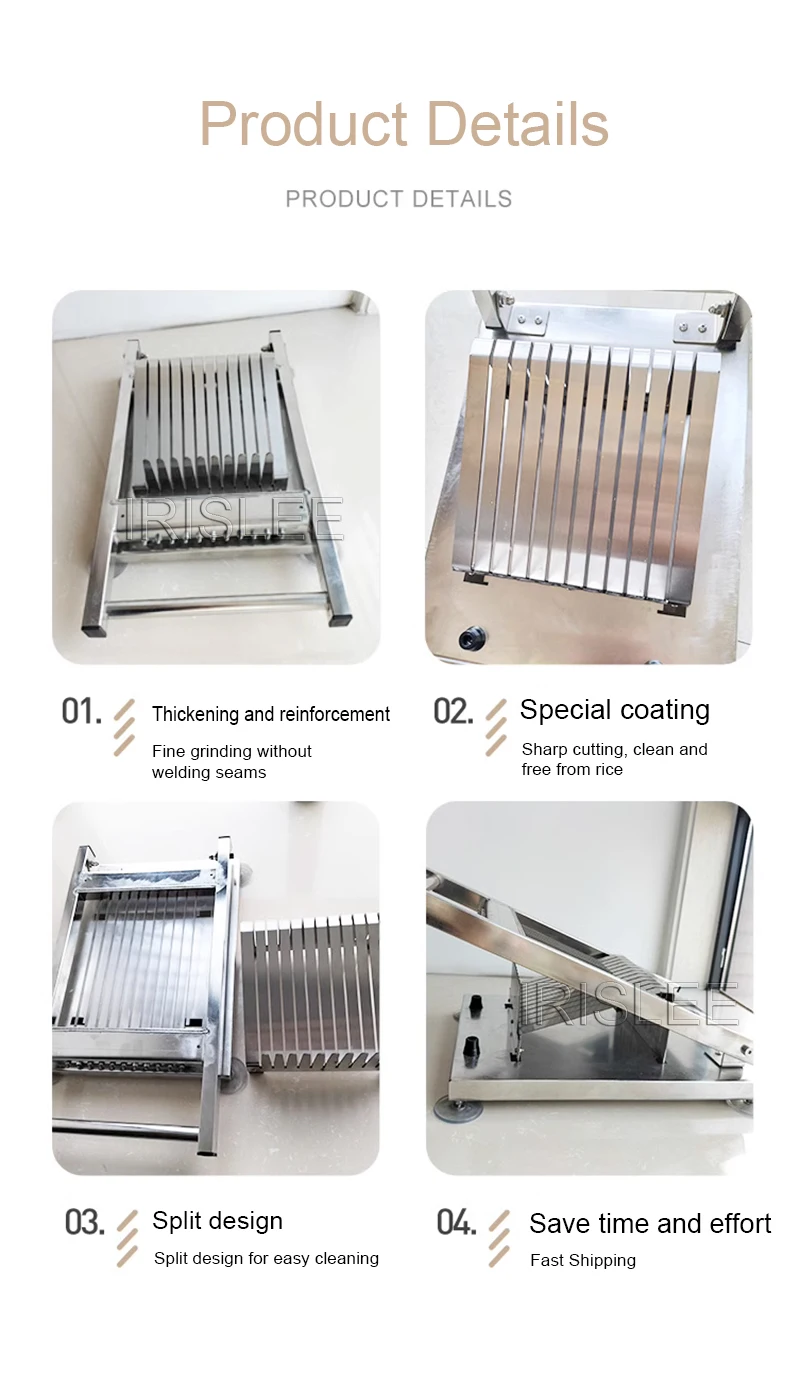 Product Details

PRODUCT DETAILS

IRISLEE

01. Thickening and reinforcement

Fine grinding without welding seams

02. Special coating

Sharp cutting, clean and free from rice

IRISLEE

03. Split design

Split design for easy cleaning

04. Save time and effort

Fast Shipping